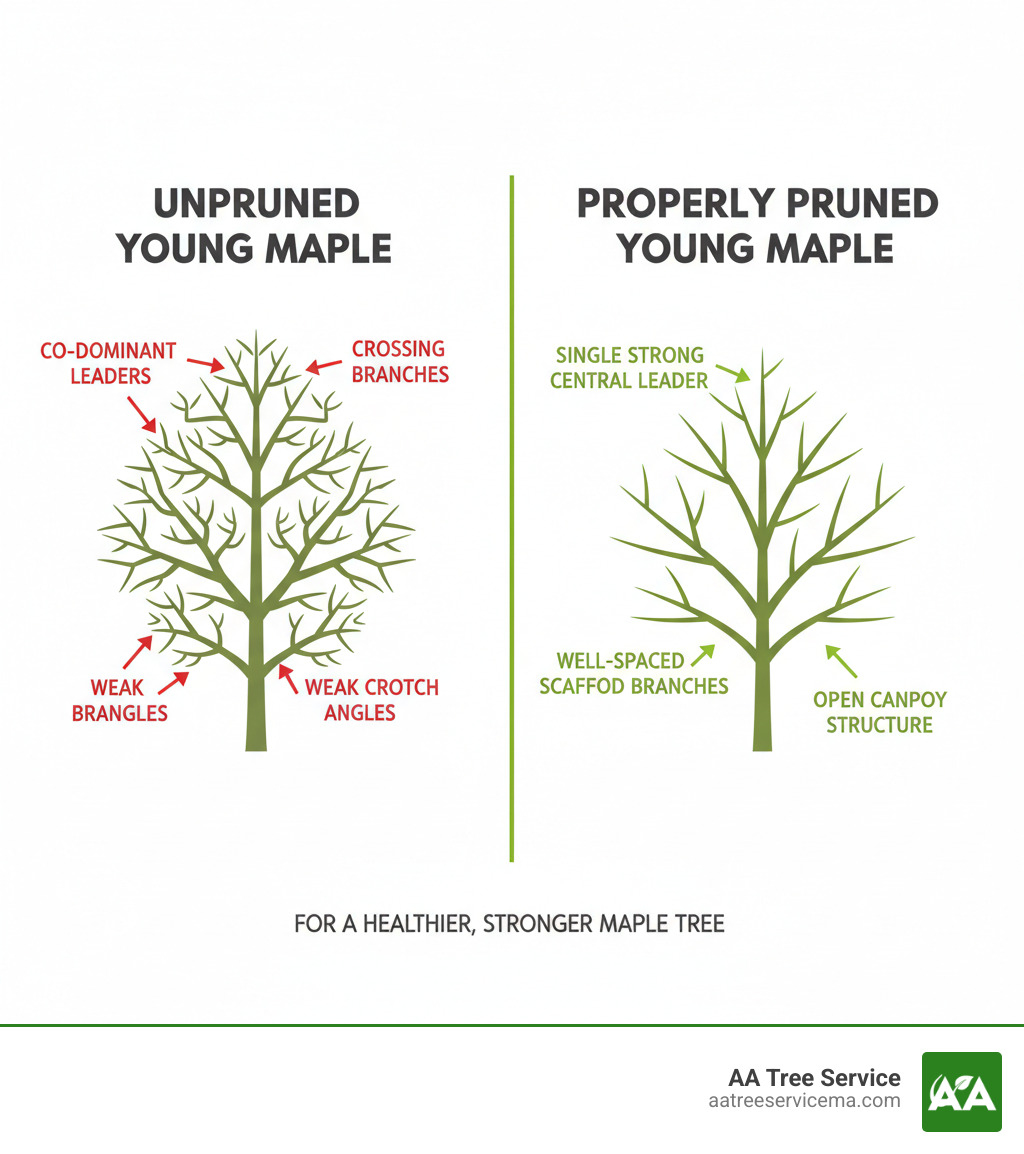 UNPRUNED YOUNG MAPLE

CO-DOMINANT LEADERS

CROSSING BRANCHES

WEAK BRANGLES

WEAK CROTCH ANGLES

PROPERLY PRUNED YOUNG MAPLE

SINGLE STRONG CENTRAL LEADER

WELL-SPACED SCAFFOD BRANCHES

OPEN CANPOY STRUCTURE

FOR A HEALTHIER, STRONGER MAPLE TREE

AA Tree Service
aatreeservicema.com

AA