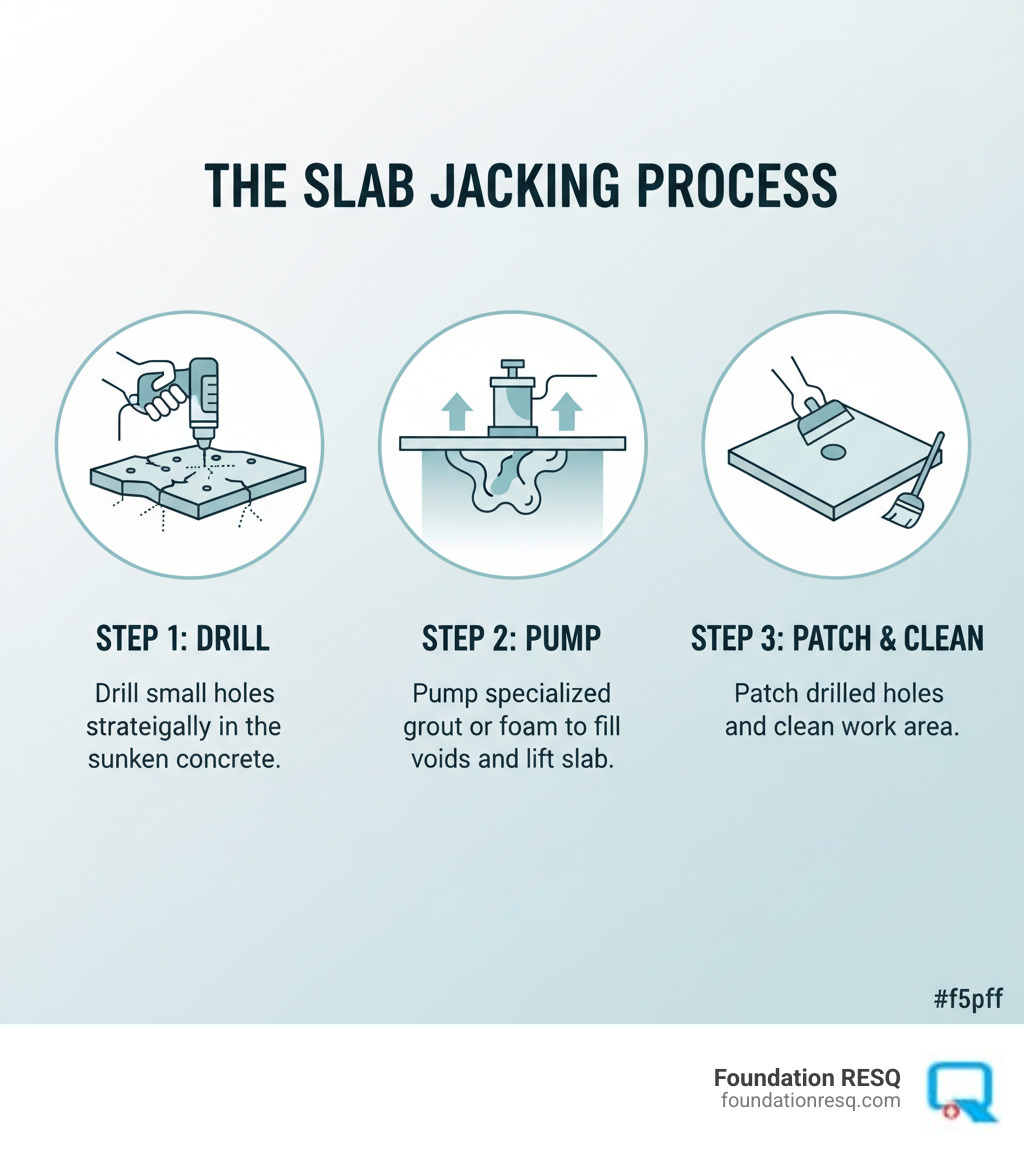 THE SLAB JACKING PROCESS

STEP 1: DRILL

Drill small holes strateigally in the sunken concrete.

STEP 2: PUMP

Pump specialized grout or foam to fill voids and lift slab.

STEP 3: PATCH & CLEAN

Patch drilled holes and clean work area.

#f5pff

Foundation RESQ
foundationresq.com