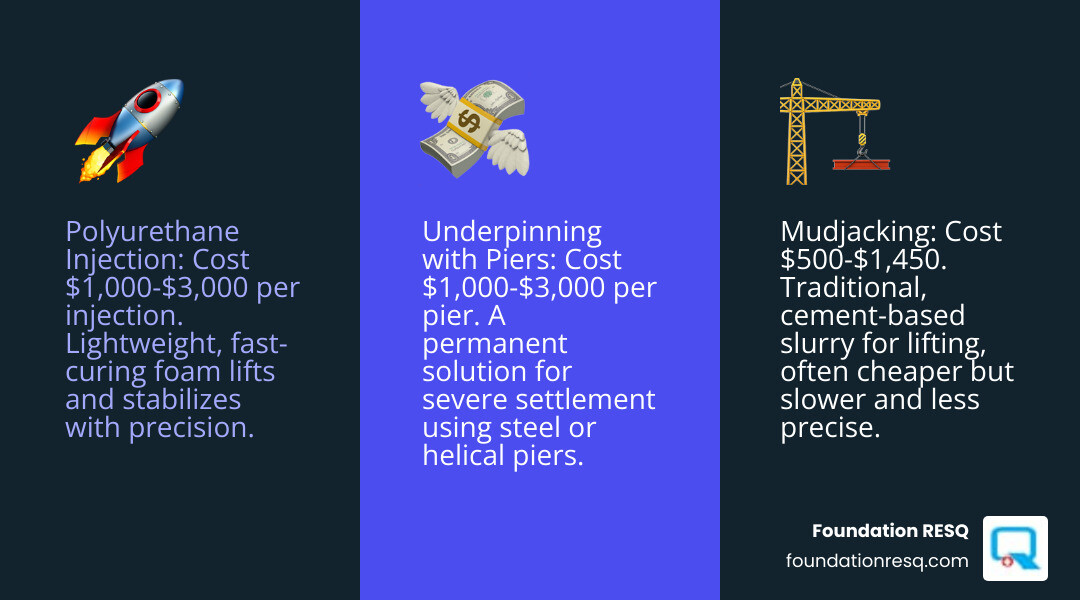 Polyurethane Injection: Cost \$1,000-\$3,000 per injection. Lightweight, fast-curing foam lifts and stabilizes with precision.

Underpinning with Piers: Cost \$1,000-\$3,000 per pier. A permanent solution for severe settlement using steel or helical piers.

Mudjacking: Cost \$500-\$1,450. Traditional, cement-based slurry for lifting, often cheaper but slower and less precise.

Foundation RESQ
foundationresq.com