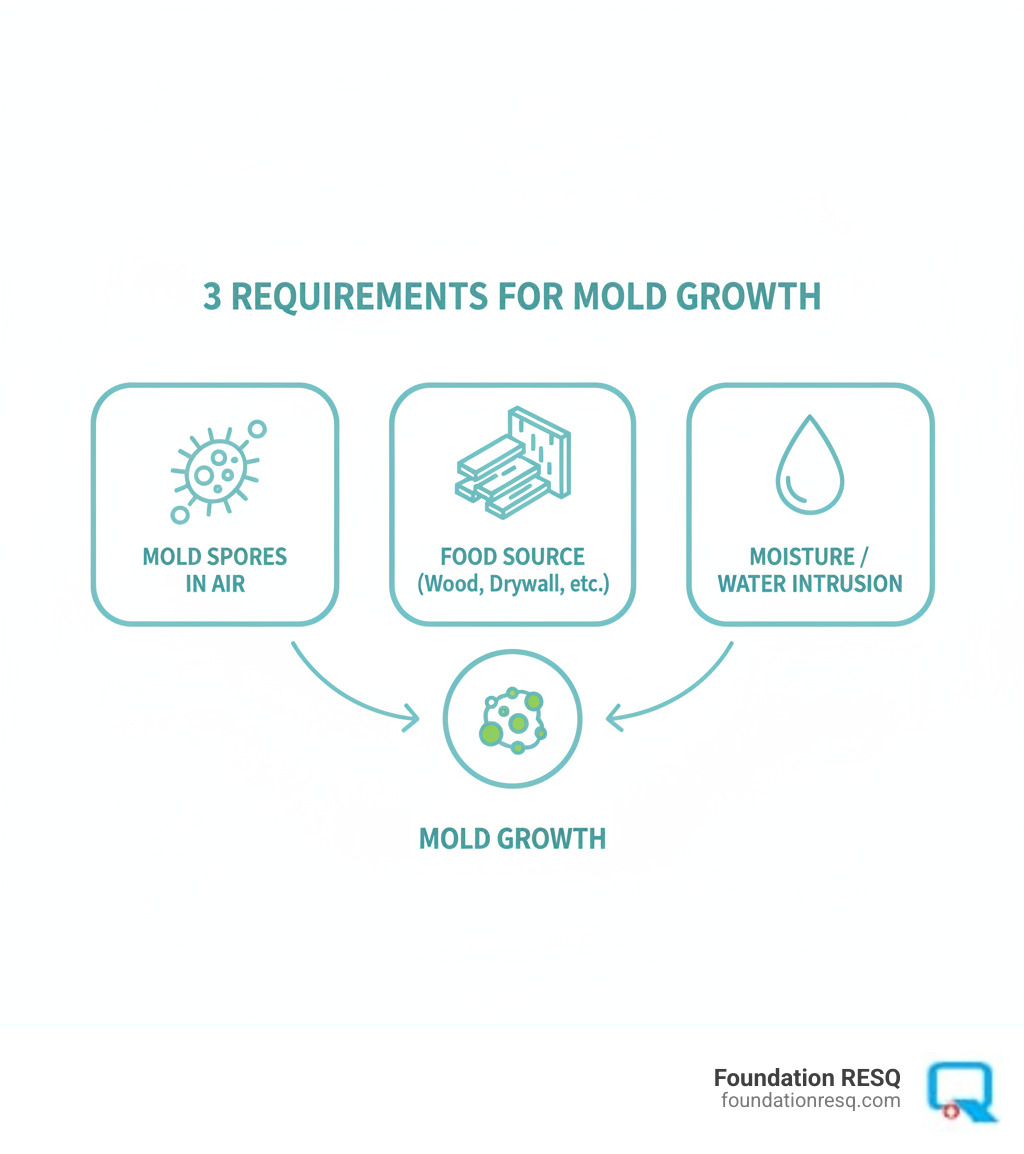 3 REQUIREMENTS FOR MOLD GROWTH

MOLD SPORES IN AIR

FOOD SOURCE (Wood, Drywall, etc.)

MOISTURE / WATER INTRUSION

MOLD GROWTH

Foundation RESQ
foundationresq.com