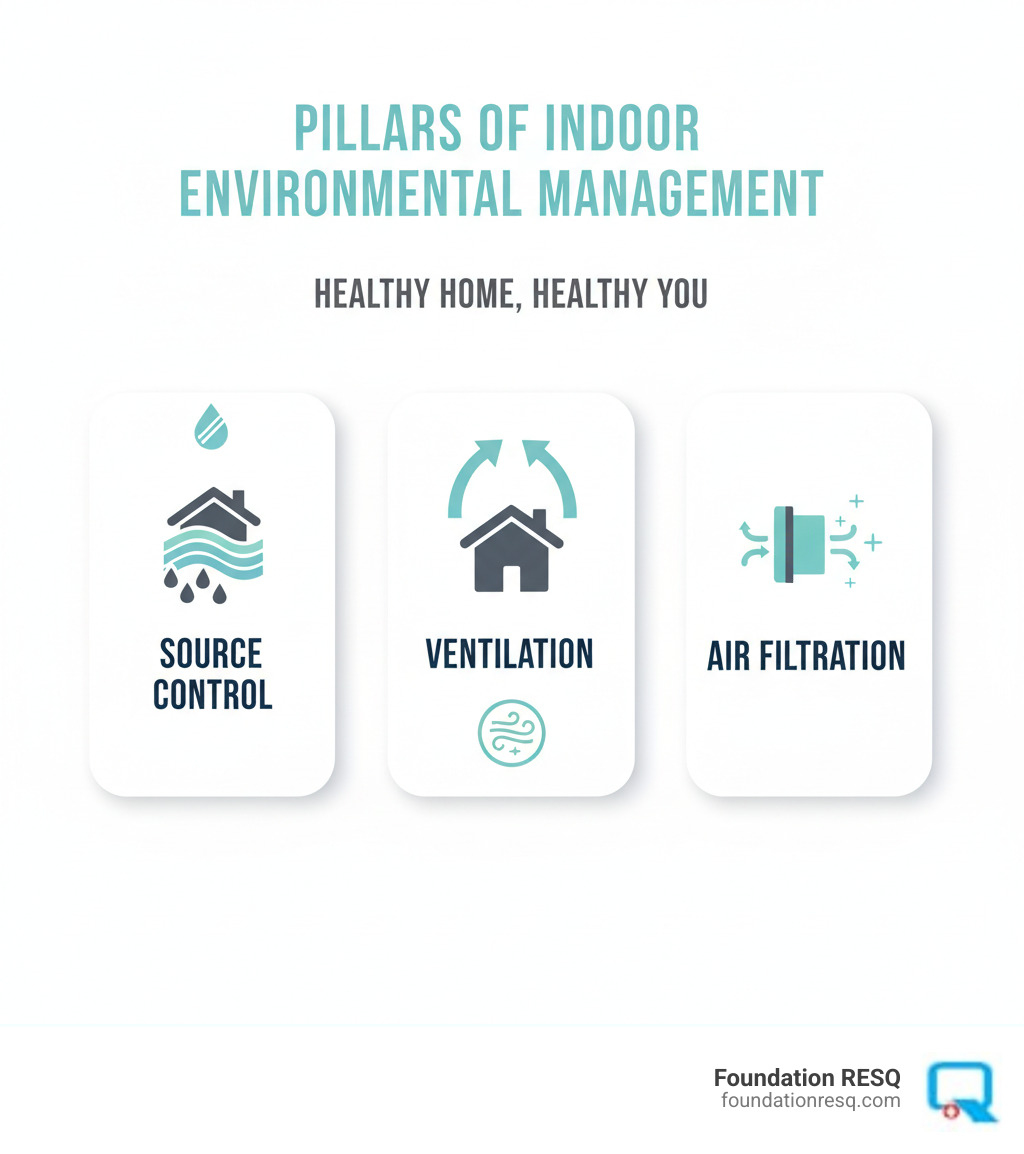 PILLARS OF INDOOR ENVIRONMENTAL MANAGEMENT

HEALTHY HOME, HEALTHY YOU

SOURCE CONTROL

VENTILATION

AIR FILTRATION

Foundation RESQ
foundationresq.com