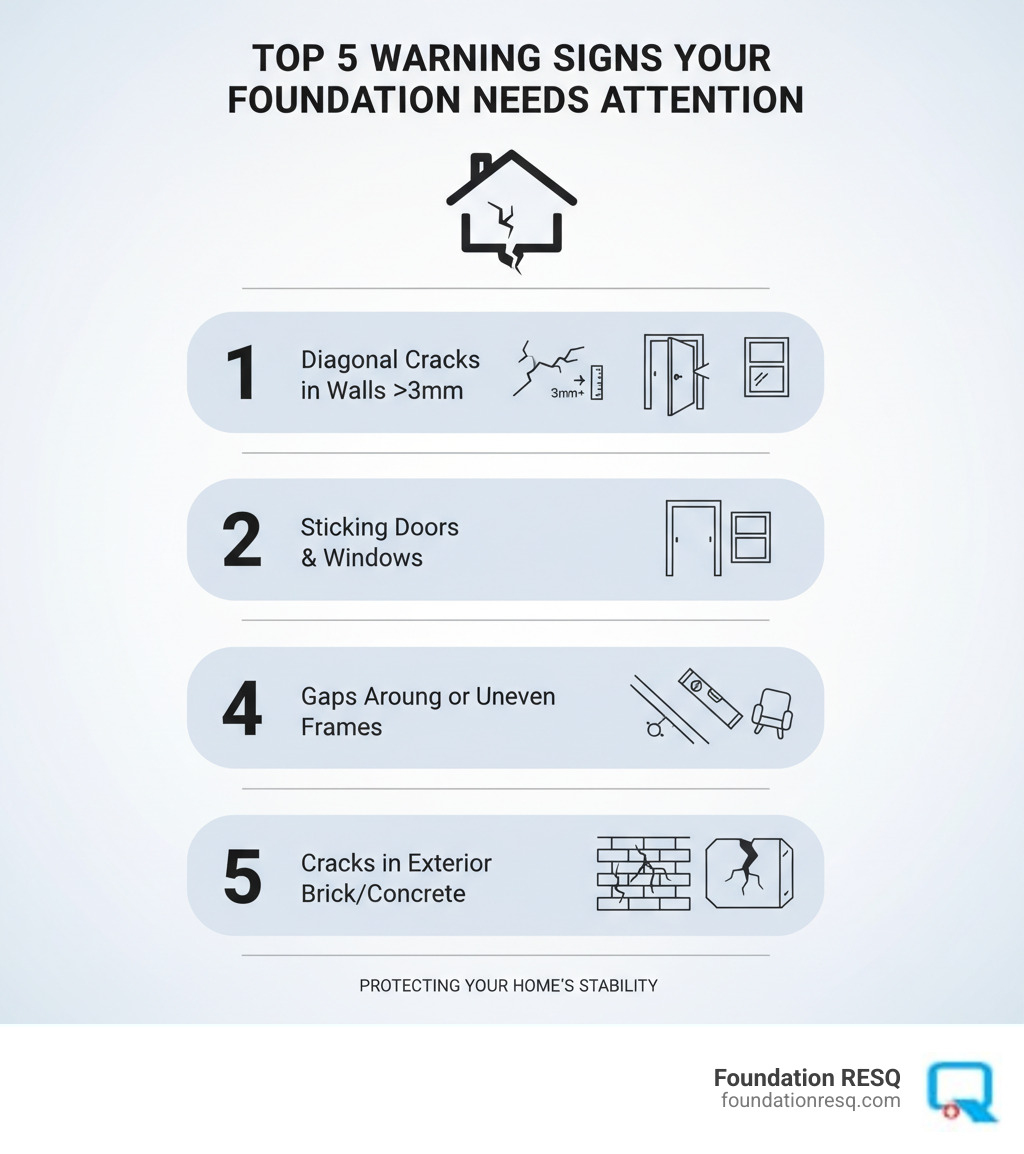 TOP 5 WARNING SIGNS YOUR FOUNDATION NEEDS ATTENTION

1 Diagonal Cracks in Walls >3mm

3mm+

2 Sticking Doors & Windows

4 Gaps Aroung or Uneven Frames

5 Cracks in Exterior Brick/Concrete

PROTECTING YOUR HOME'S STABILITY

Foundation RESQ
foundationresq.com