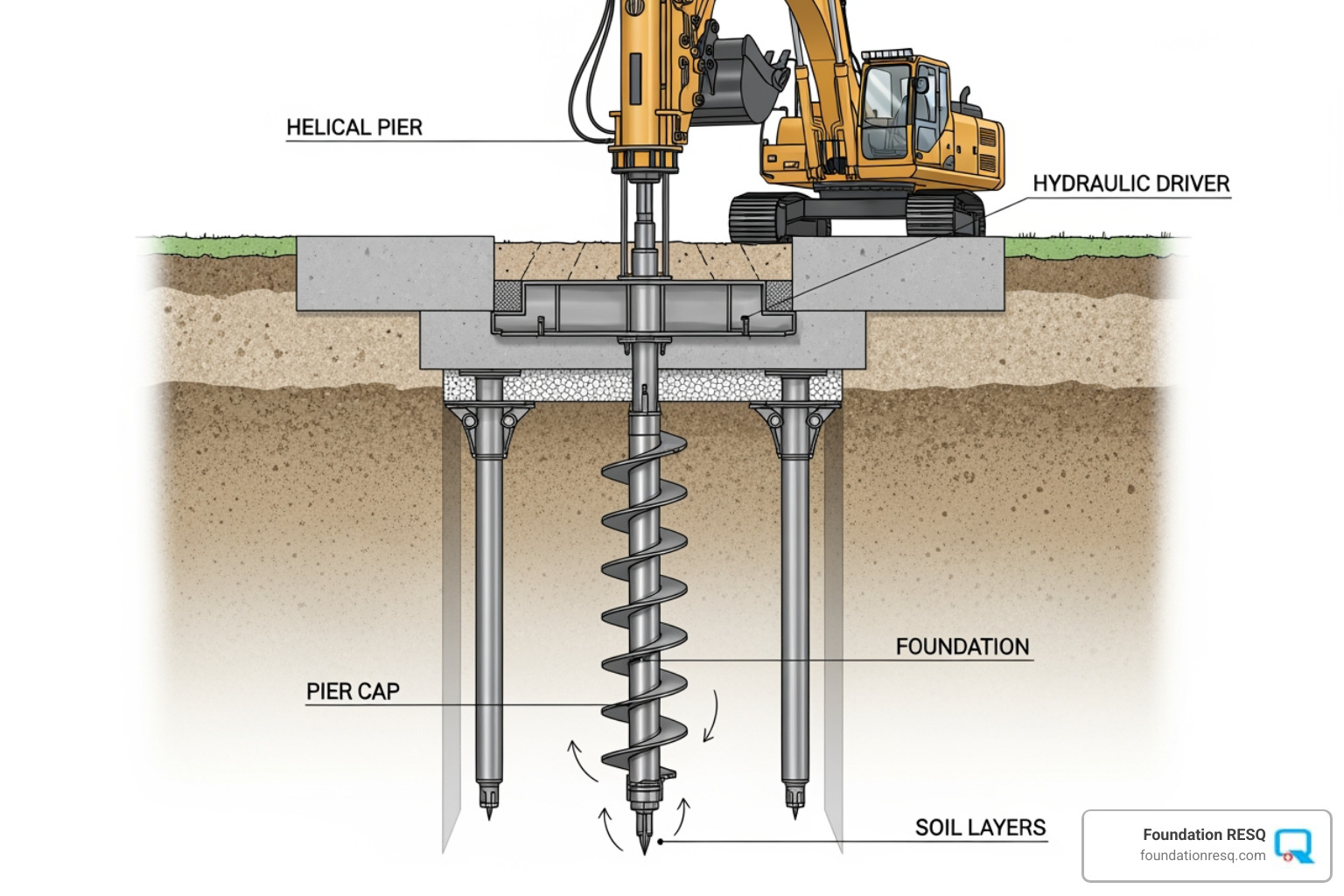 HELICAL PIER

HYDRAULIC DRIVER

FOUNDATION

PIER CAP

SOIL LAYERS

Foundation RESQ
foundationresq.com