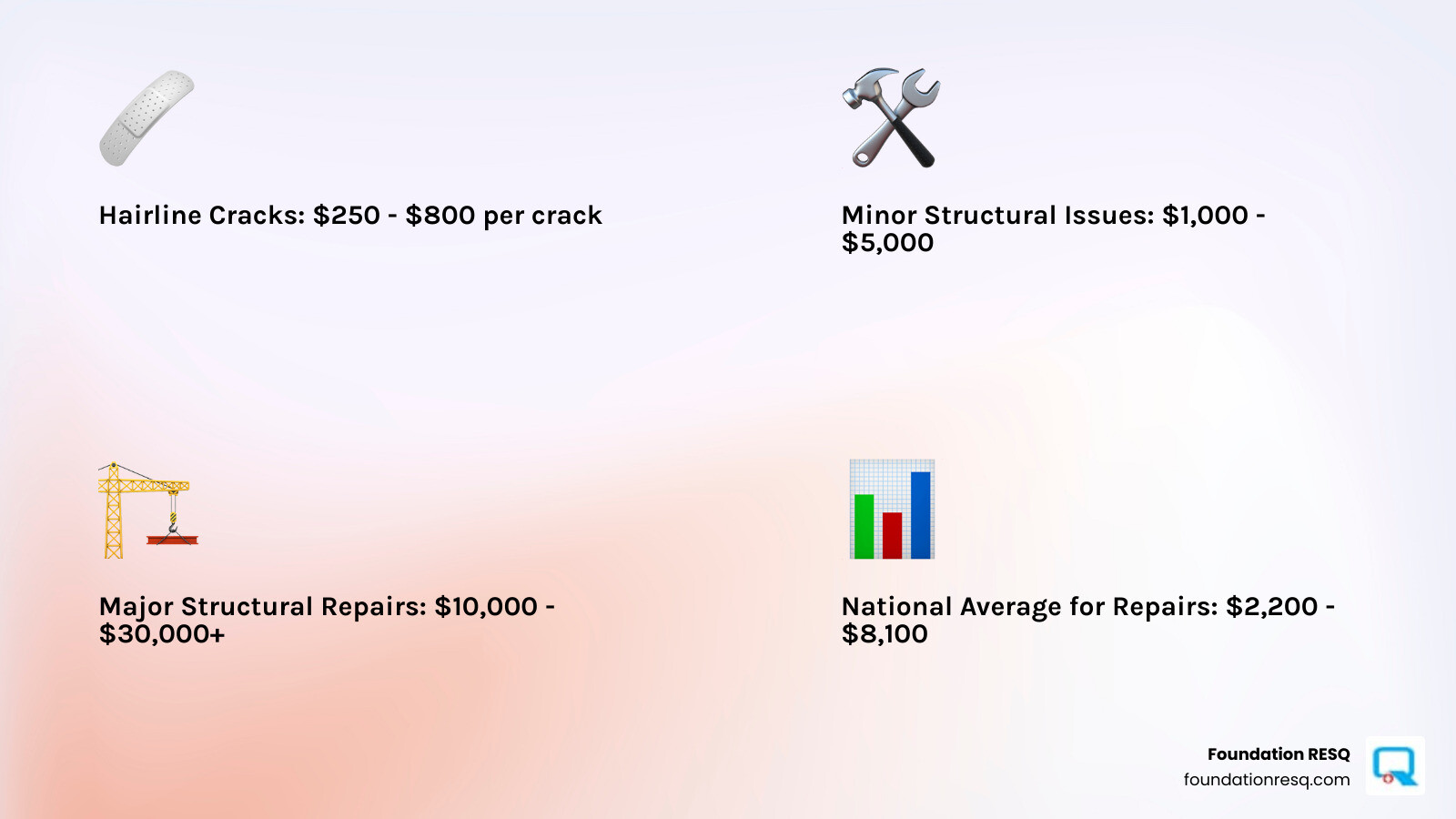 Hairline Cracks: \$250 - \$800 per crack

Minor Structural Issues: \$1,000 - \$5,000

Major Structural Repairs: \$10,000 - \$30,000+

National Average for Repairs: \$2,200 - \$8,100

Foundation RESQ
foundationresq.com