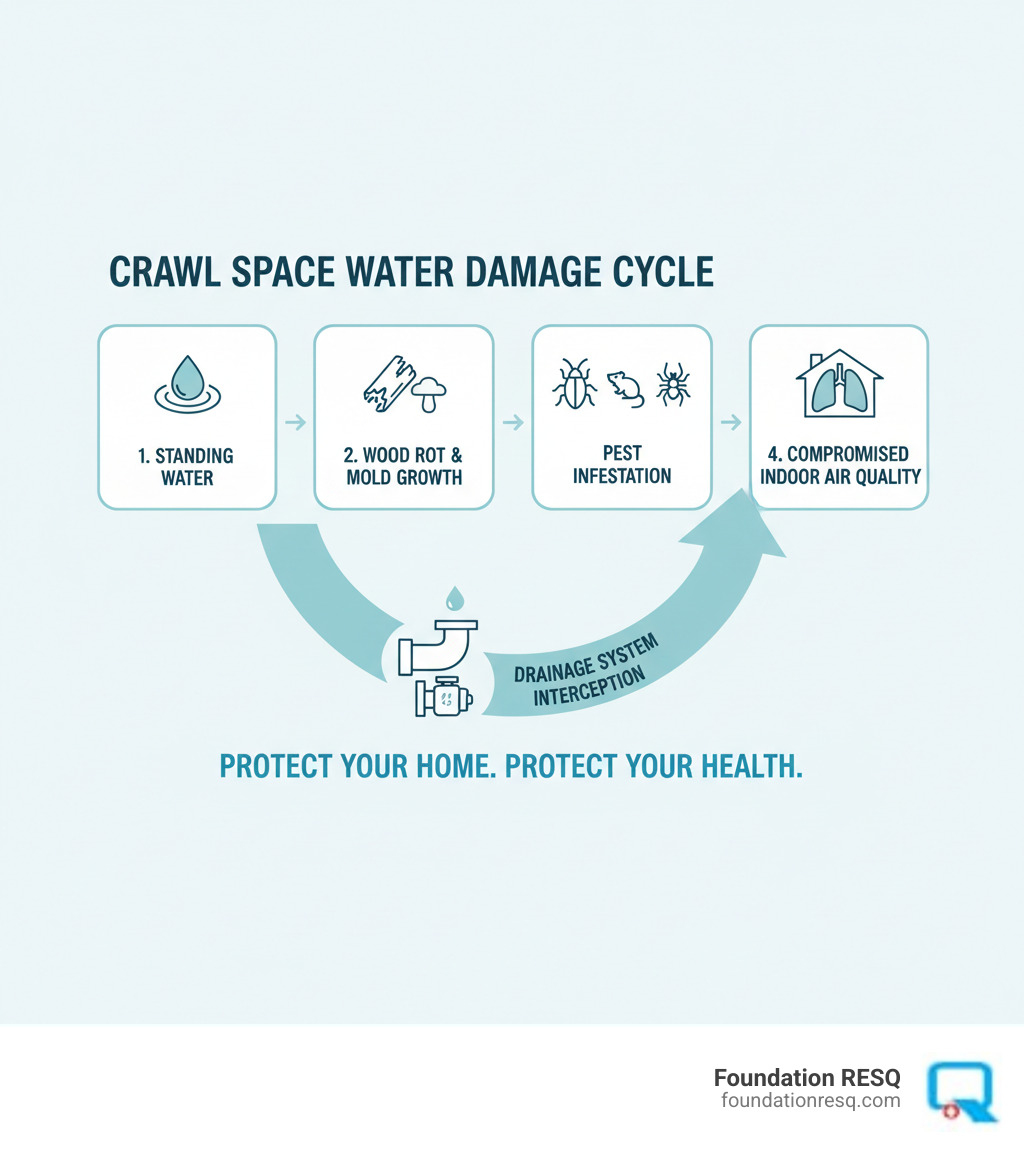 CRAWL SPACE WATER DAMAGE CYCLE

1. STANDING WATER

2. WOOD ROT & MOLD GROWTH

PEST INFESTATION

4. COMPROMISED INDOOR AIR QUALITY

DRAINAGE SYSTEM INTERCEPTION

PROTECT YOUR HOME. PROTECT YOUR HEALTH.

Foundation RESQ
foundationresq.com