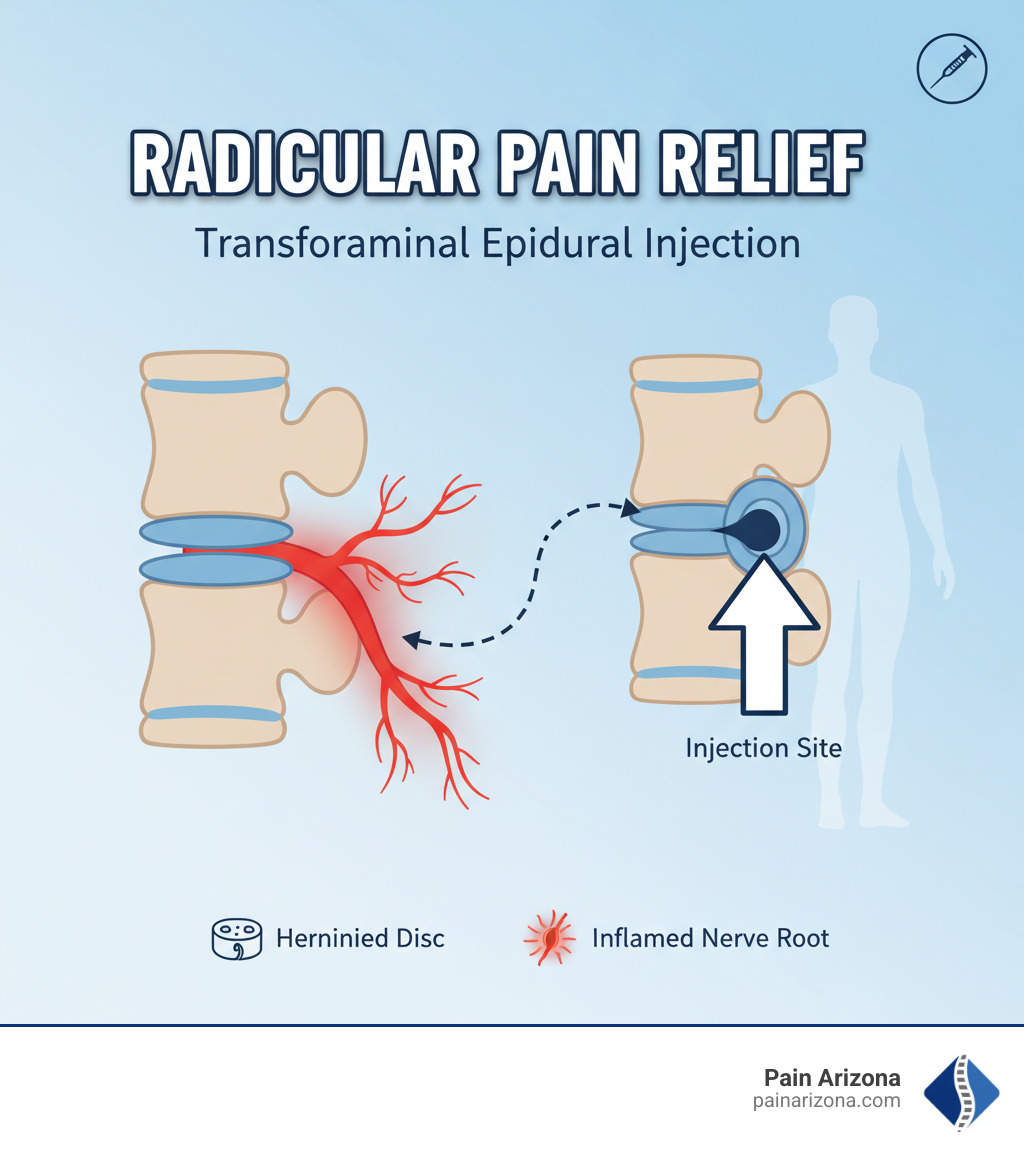 RADICULAR PAIN RELIEF

Transforaminal Epidural Injection

Injection Site

Herninied Disc

Inflamed Nerve Root

Pain Arizona
painarizona.com