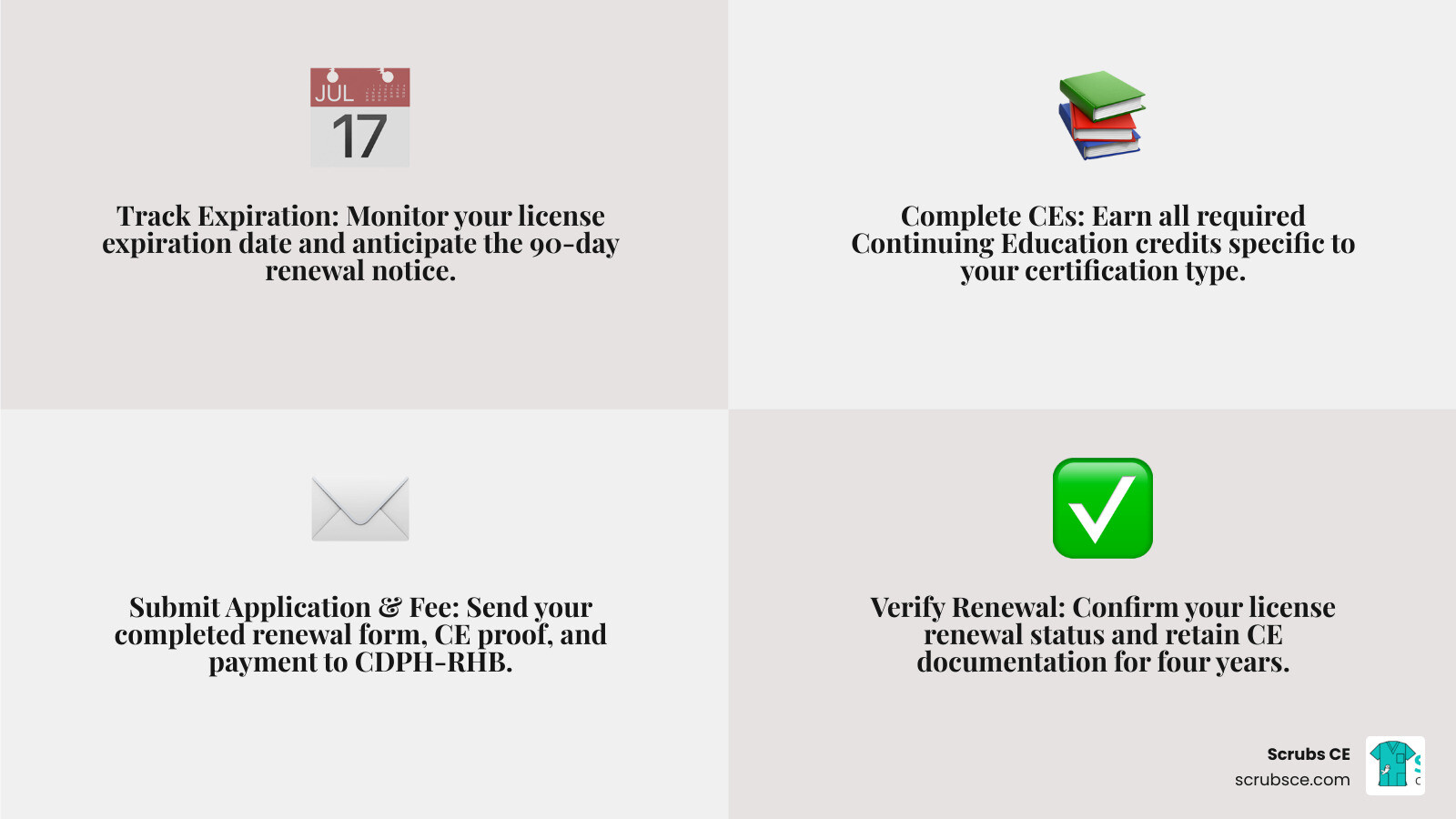 JUL
17

Track Expiration: Monitor your license expiration date and anticipate the 90-day renewal notice.

Complete CEs: Earn all required Continuing Education credits specific to your certification type.

Submit Application & Fee: Send your completed renewal form, CE proof, and payment to CDPH-RHB.

Verify Renewal: Confirm your license renewal status and retain CE documentation for four years.

Scrubs CE
scrubsce.com