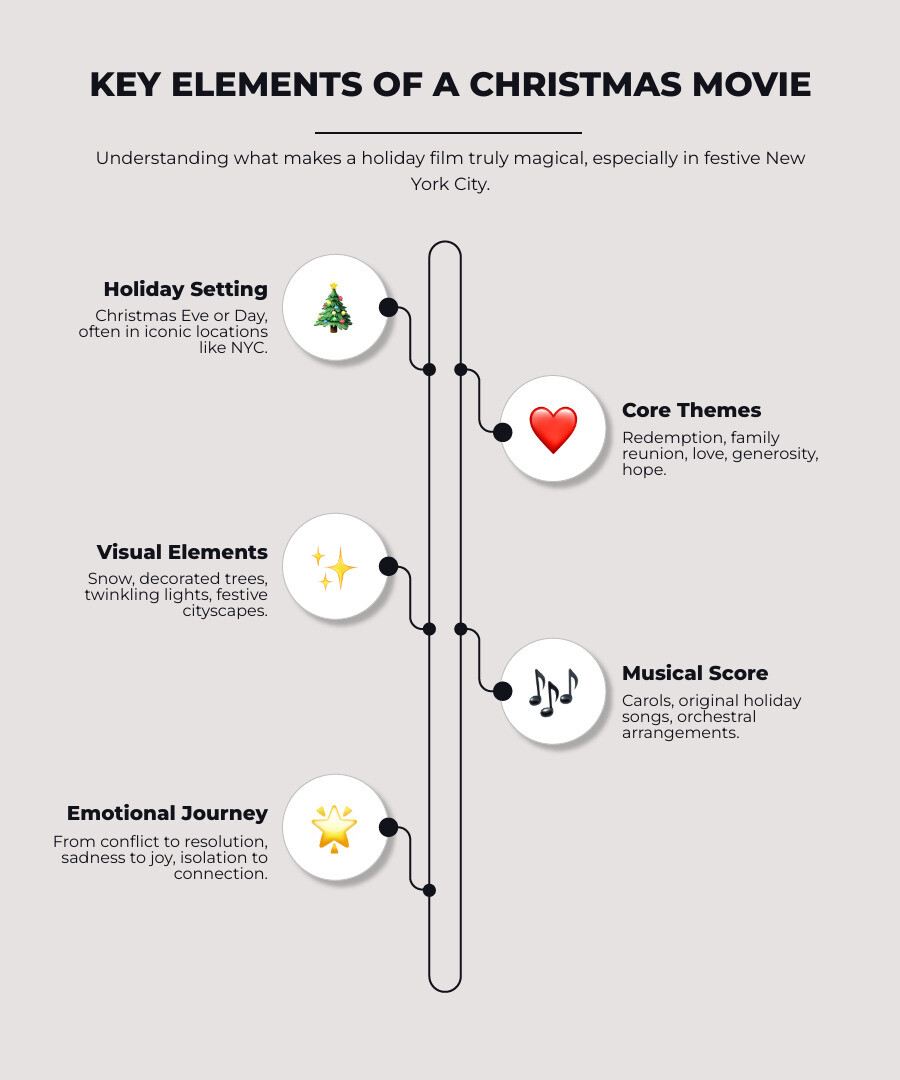 KEY ELEMENTS OF A CHRISTMAS MOVIE

Understanding what makes a holiday film truly magical, especially in festive New York City.

Holiday Setting
Christmas Eve or Day, often in iconic locations like NYC.

Core Themes
Redemption, family reunion, love, generosity, hope.

Visual Elements
Snow, decorated trees, twinkling lights, festive cityscapes.

Musical Score
Carols, original holiday songs, orchestral arrangements.

Emotional Journey
From conflict to resolution, sadness to joy, isolation to connection.