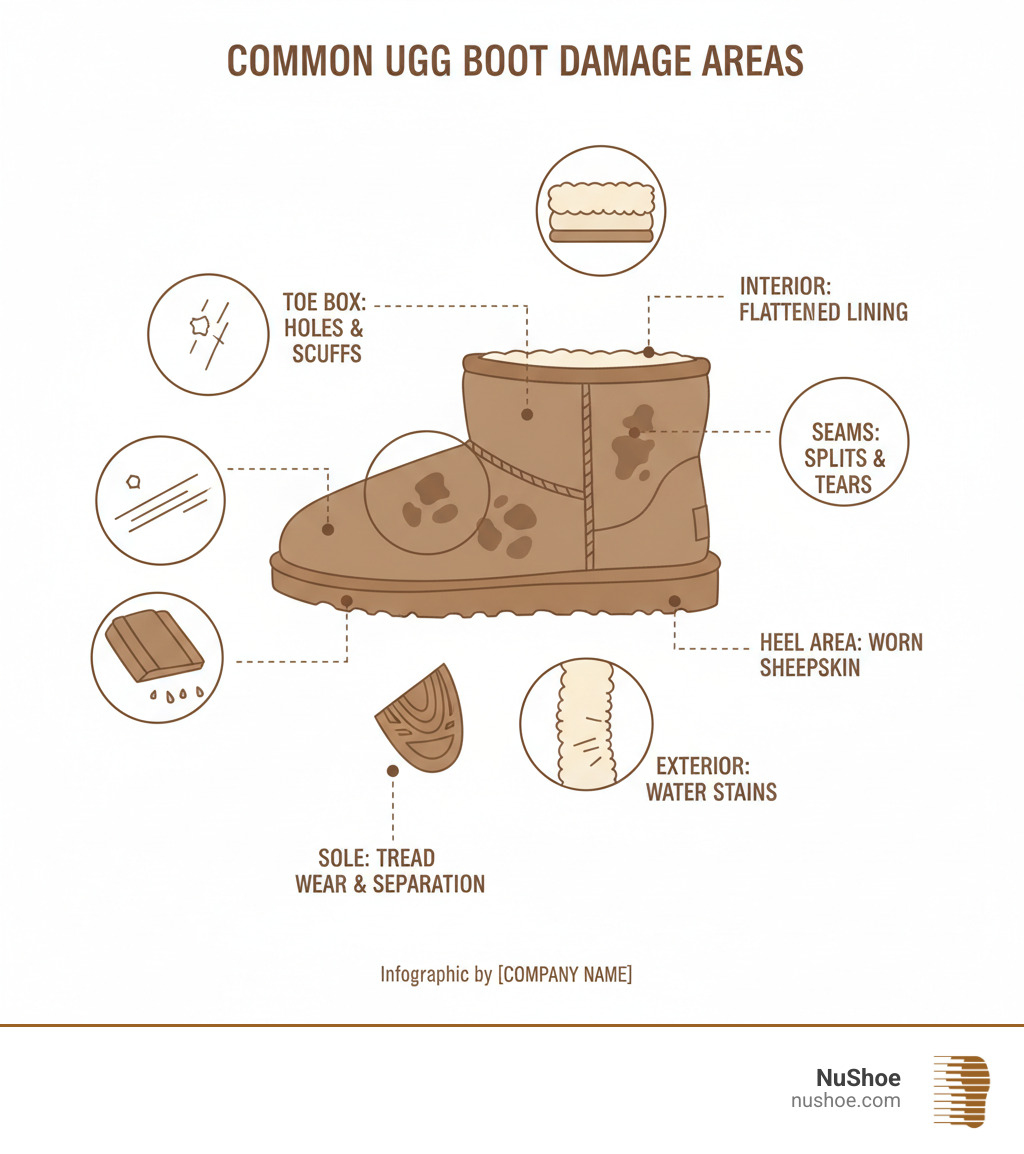 COMMON UGG BOOT DAMAGE AREAS

TOE BOX: HOLES & SCUFFS

INTERIOR: FLATTENED LINING

SEAMS: SPLITS & TEARS

HEEL AREA: WORN SHEEPSKIN

EXTERIOR: WATER STAINS

SOLE: TREAD WEAR & SEPARATION

Infographic by [COMPANY NAME]

NuShoe
nushoe.com