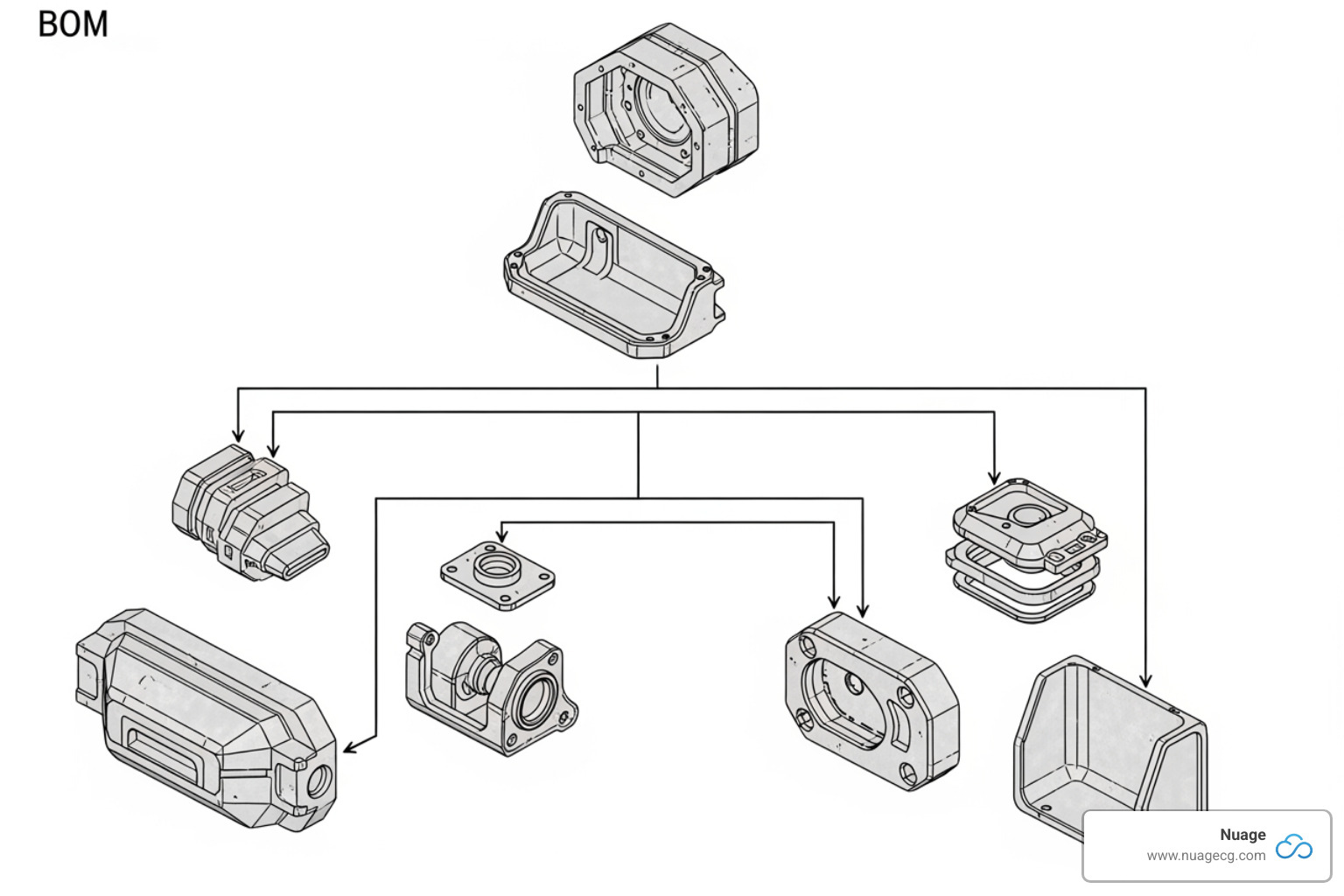 BOM

Nuage
www.nuagecg.com