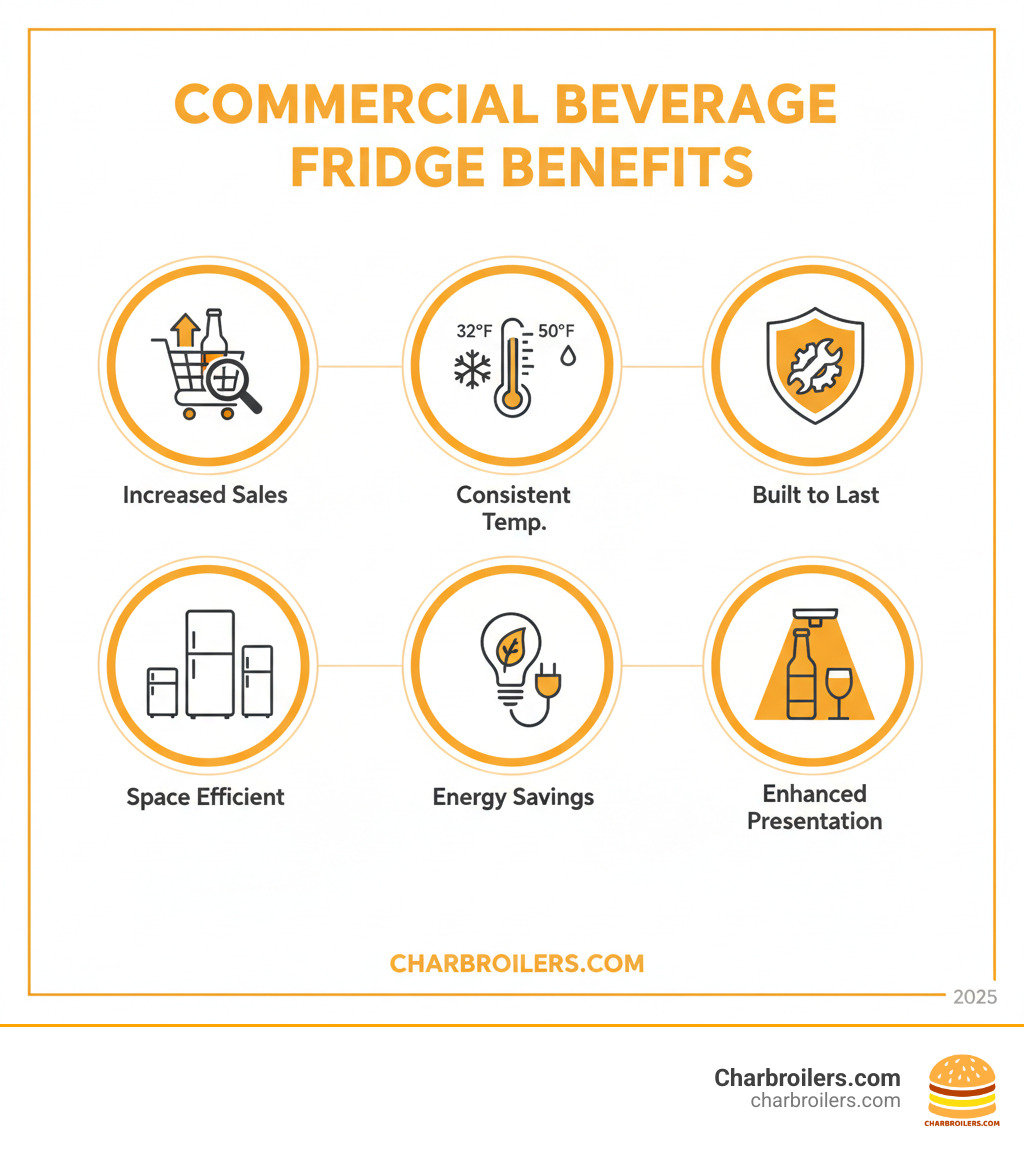 COMMERCIAL BEVERAGE FRIDGE BENEFITS

32°F 50°F

Increased Sales

Consistent Temp.

Built to Last

Space Efficient

Energy Savings

Enhanced Presentation

CHARBROILERS.COM

2025

Charbroilers.com
charbroilers.com

CHARBROILERS.COM