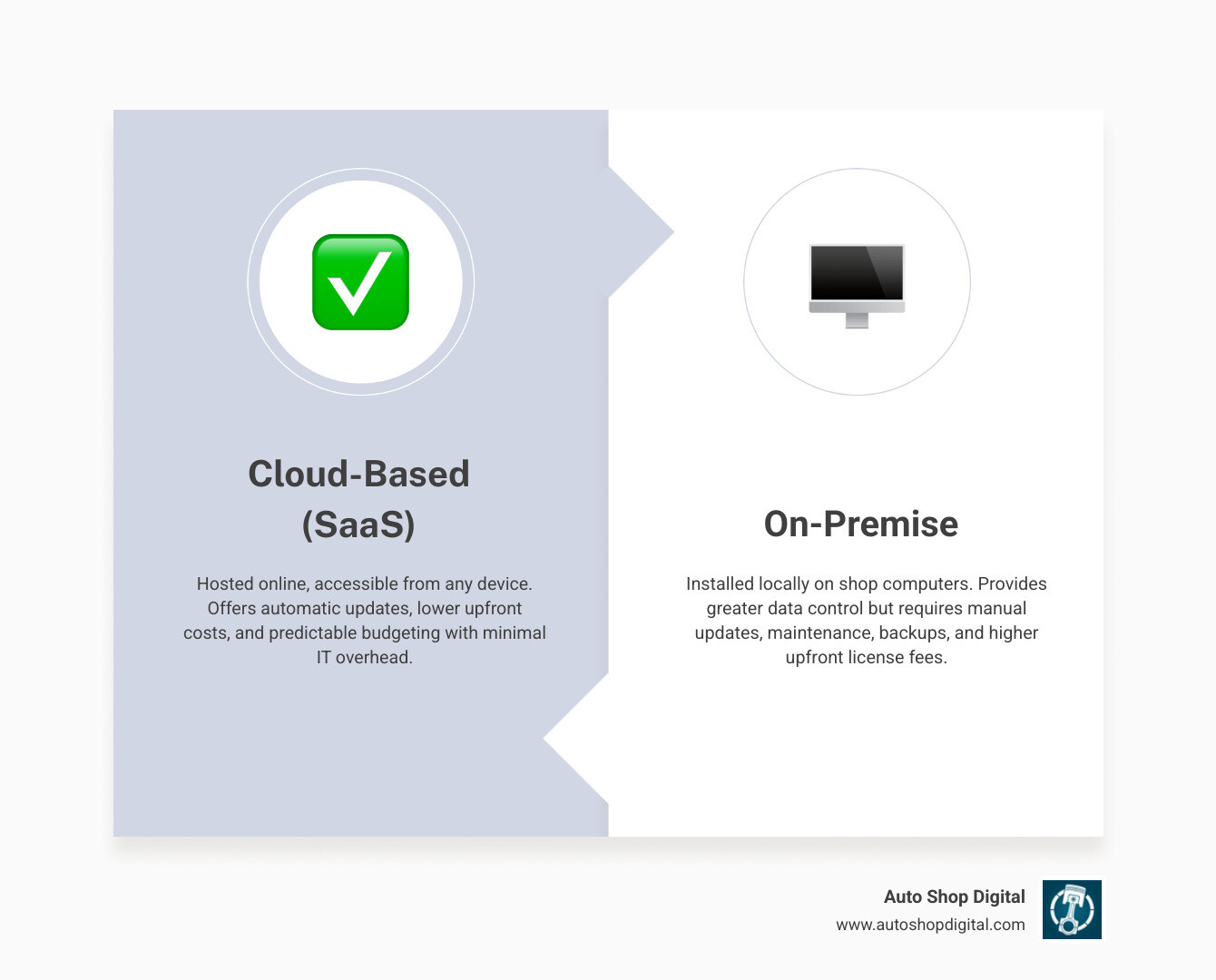 Cloud-Based (SaaS)

Hosted online, accessible from any device. Offers automatic updates, lower upfront costs, and predictable budgeting with minimal IT overhead.

On-Premise

Installed locally on shop computers. Provides greater data control but requires manual updates, maintenance, backups, and higher upfront license fees.

Auto Shop Digital
www.autoshopdigital.com