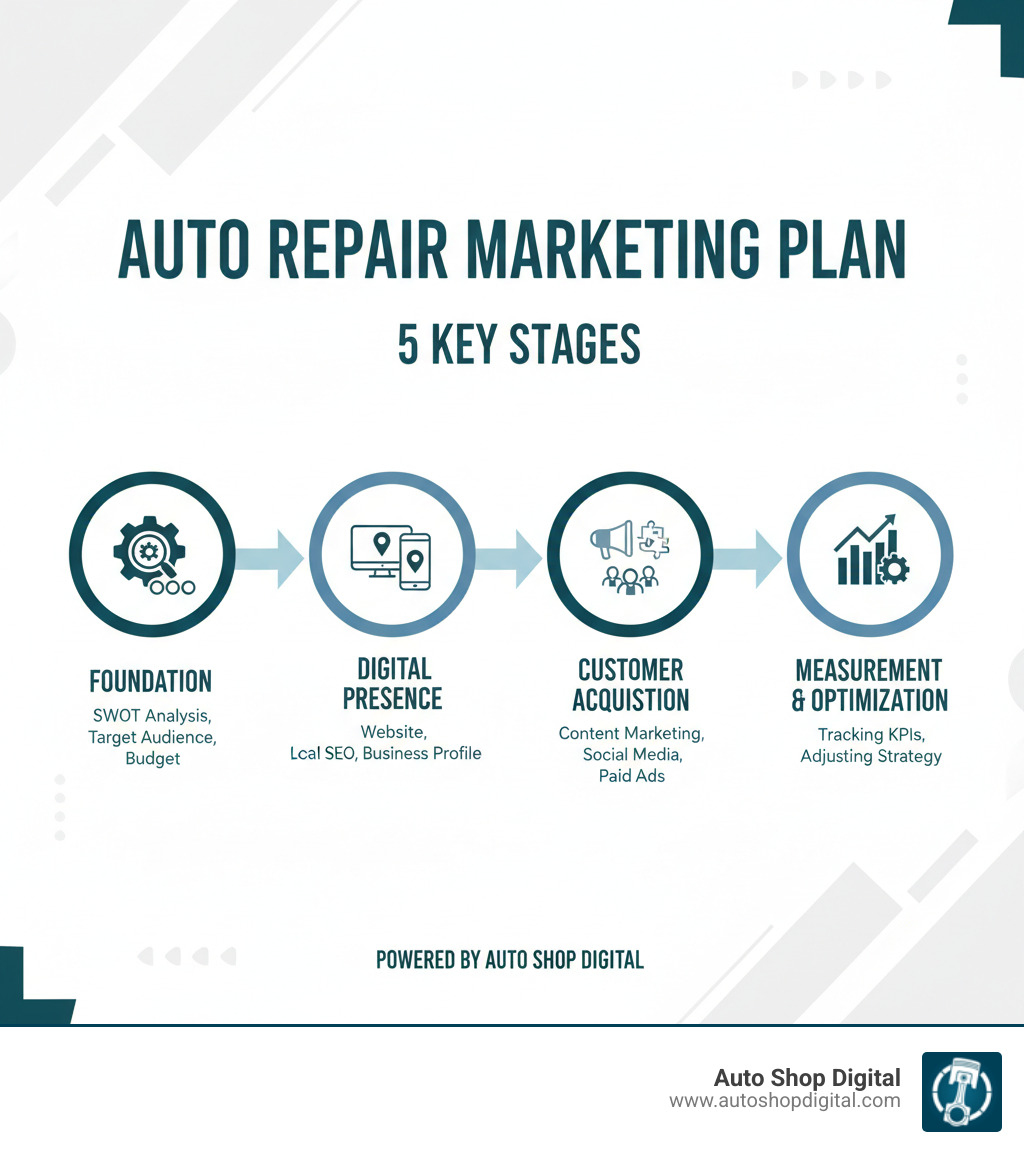 AUTO REPAIR MARKETING PLAN

5 KEY STAGES

FOUNDATION
SWOT Analysis, Target Audience, Budget

DIGITAL PRESENCE
Website, Lcal SEO, Business Profile

CUSTOMER ACQUISTION
Content Marketing, Social Media, Paid Ads

MEASUREMENT & OPTIMIZATION
Tracking KPIs, Adjusting Strategy

POWERED BY AUTO SHOP DIGITAL

Auto Shop Digital
www.autoshopdigital.com