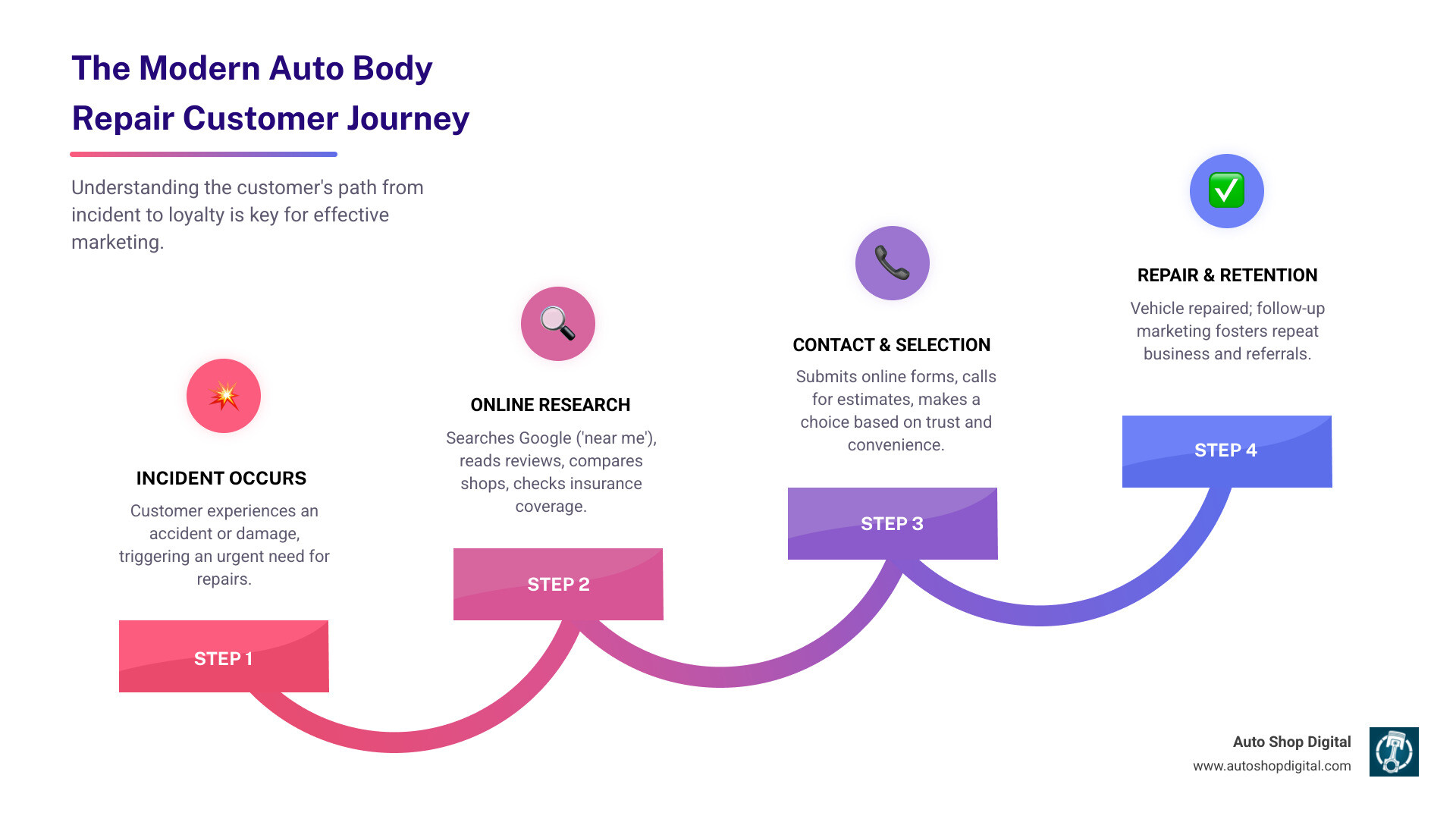 The Modern Auto Body Repair Customer Journey

Understanding the customer's path from incident to loyalty is key for effective marketing.

INCIDENT OCCURS

Customer experiences an accident or damage, triggering an urgent need for repairs.

STEP 1

ONLINE RESEARCH

Searches Google ('near me'), reads reviews, compares shops, checks insurance coverage.

STEP 2

CONTACT & SELECTION

Submits online forms, calls for estimates, makes a choice based on trust and convenience.

STEP 3

REPAIR & RETENTION

Vehicle repaired; follow-up marketing fosters repeat business and referrals.

STEP 4

Auto Shop Digital
www.autoshopdigital.com