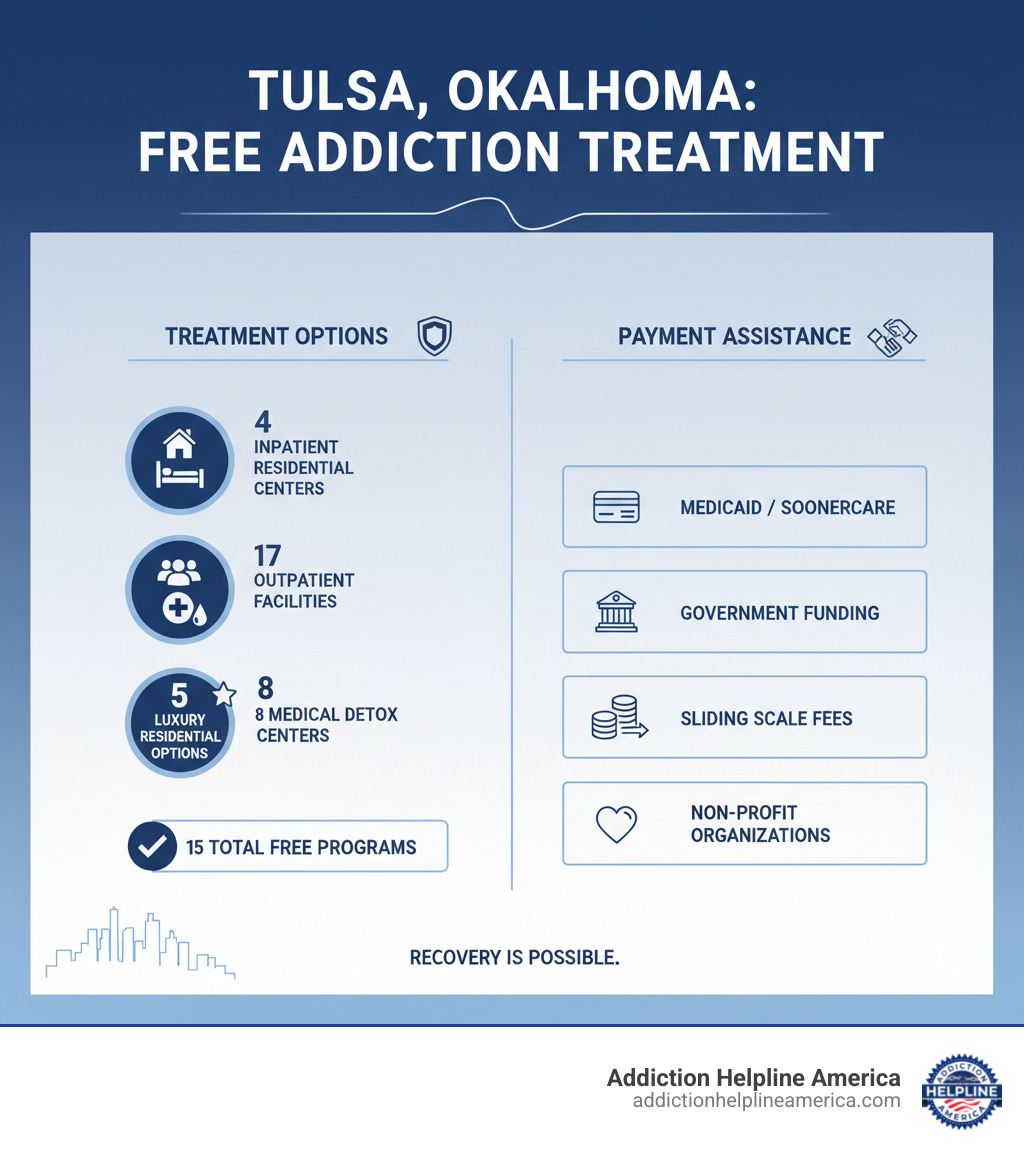 TULSA, OKALHOMA: FREE ADDICTION TREATMENT

TREATMENT OPTIONS

4
INPATIENT RESIDENTIAL CENTERS

17
OUTPATIENT FACILITIES

5
LUXURY RESIDENTIAL OPTIONS

8
8 MEDICAL DETOX CENTERS

15 TOTAL FREE PROGRAMS

PAYMENT ASSISTANCE

MEDICAID / SOONERCARE

GOVERNMENT FUNDING

SLIDING SCALE FEES

NON-PROFIT ORGANIZATIONS

RECOVERY IS POSSIBLE.

Addiction Helpline America
addictionhelplineamerica.com

ADDICTION HELPLINE AMERICA