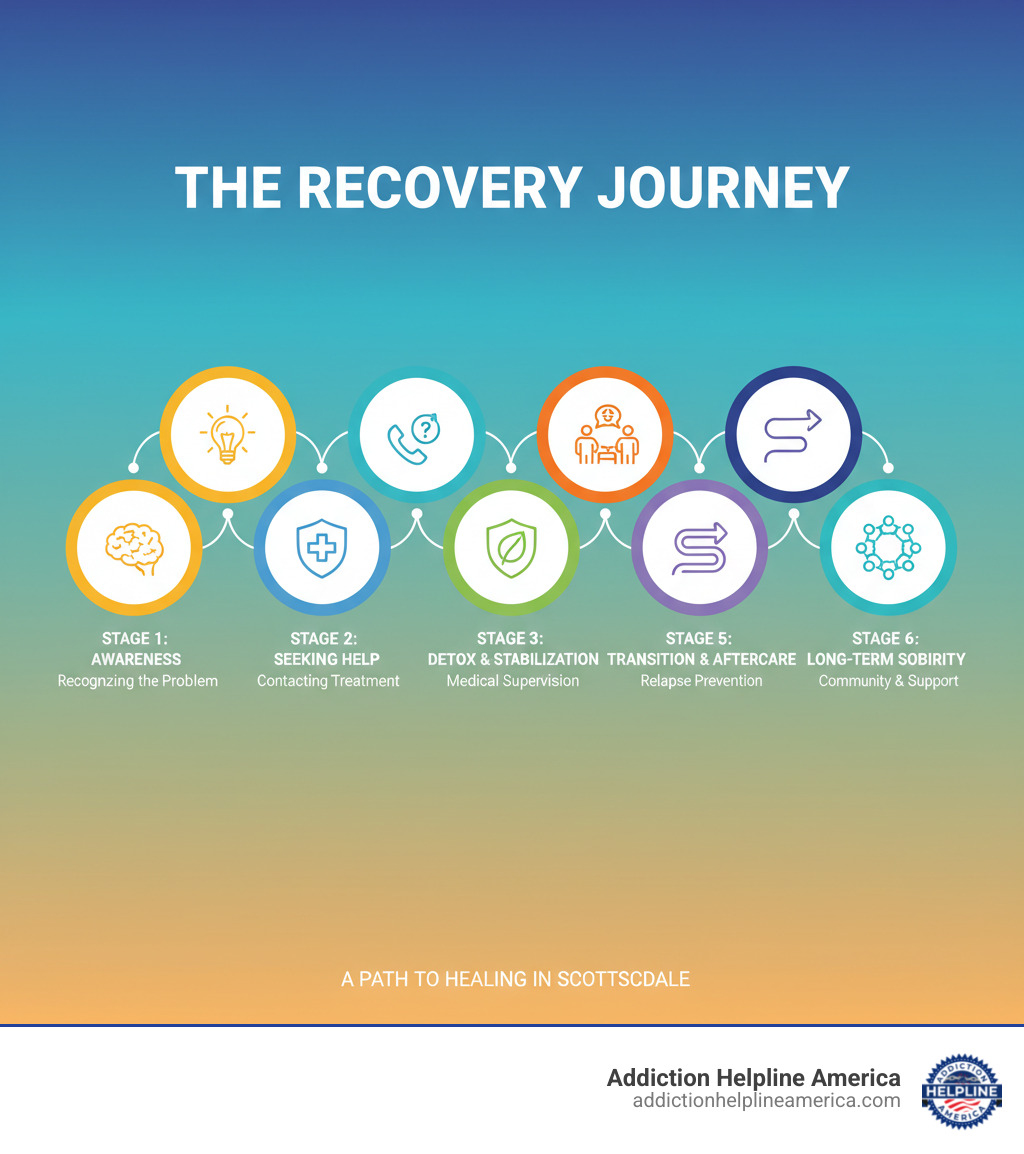 THE RECOVERY JOURNEY

STAGE 1:
AWARENESS
Recognzing the Problem

STAGE 2:
SEEKING HELP
Contacting Treatment

STAGE 3:
DETOX & STABILIZATION
Medical Supervision

STAGE 5:
TRANSITION & AFTERCARE
Relapse Prevention

STAGE 6:
LONG-TERM SOBIRITY
Community & Support

A PATH TO HEALING IN SCOTTSCDALE

Addiction Helpline America
addictionhelplineamerica.com

ADDICTION HELPLINE AMERICA