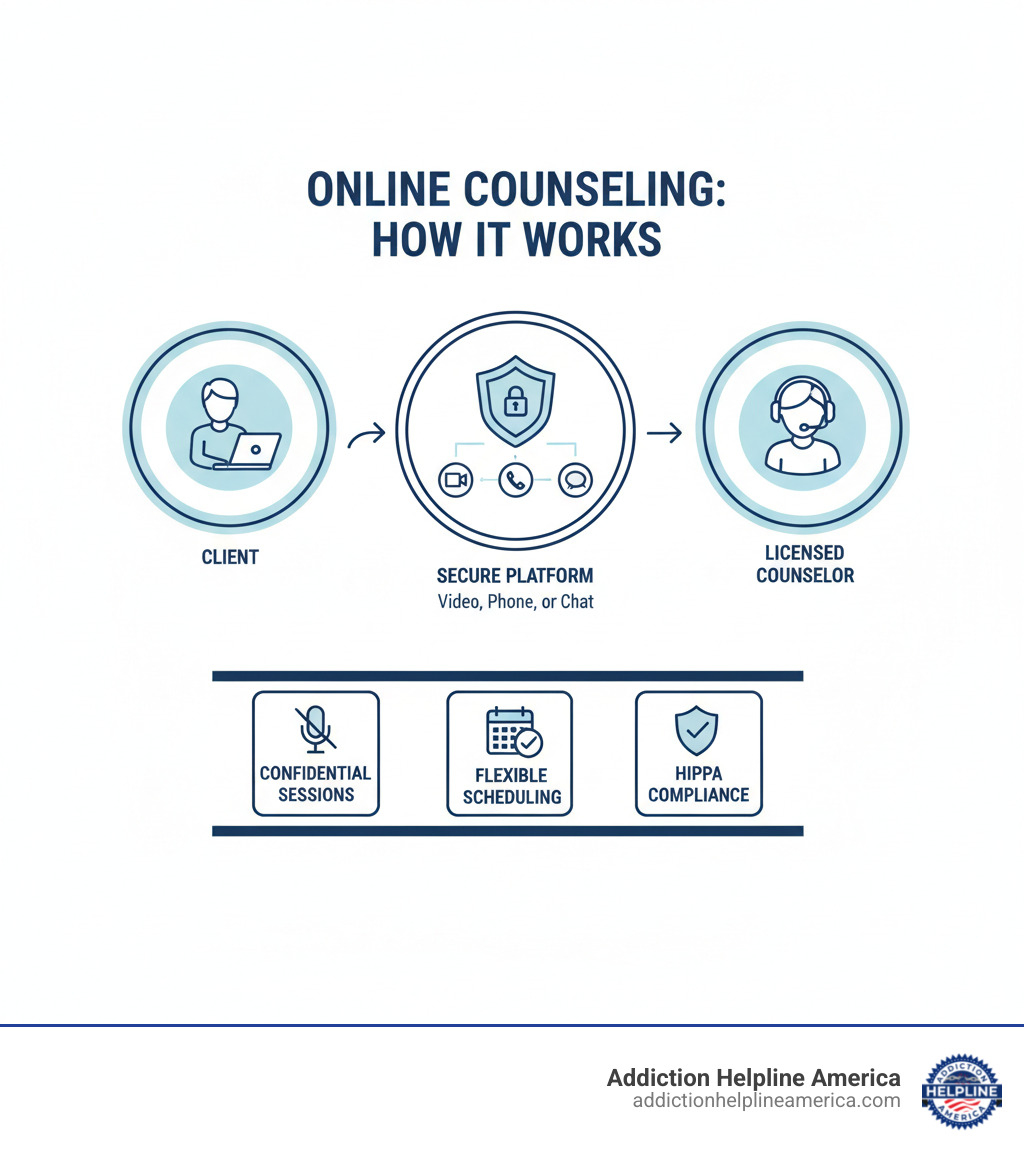 ONLINE COUNSELING:
HOW IT WORKS

CLIENT

SECURE PLATFORM
Video, Phone, or Chat

LICENSED
COUNSELOR

CONFIDENTIAL
SESSIONS

FLEXIBLE
SCHEDULING

HIPPA
COMPLIANCE

Addiction Helpline America
addictionhelplineamerica.com

ADDICTION
HELPLINE
AMERICA