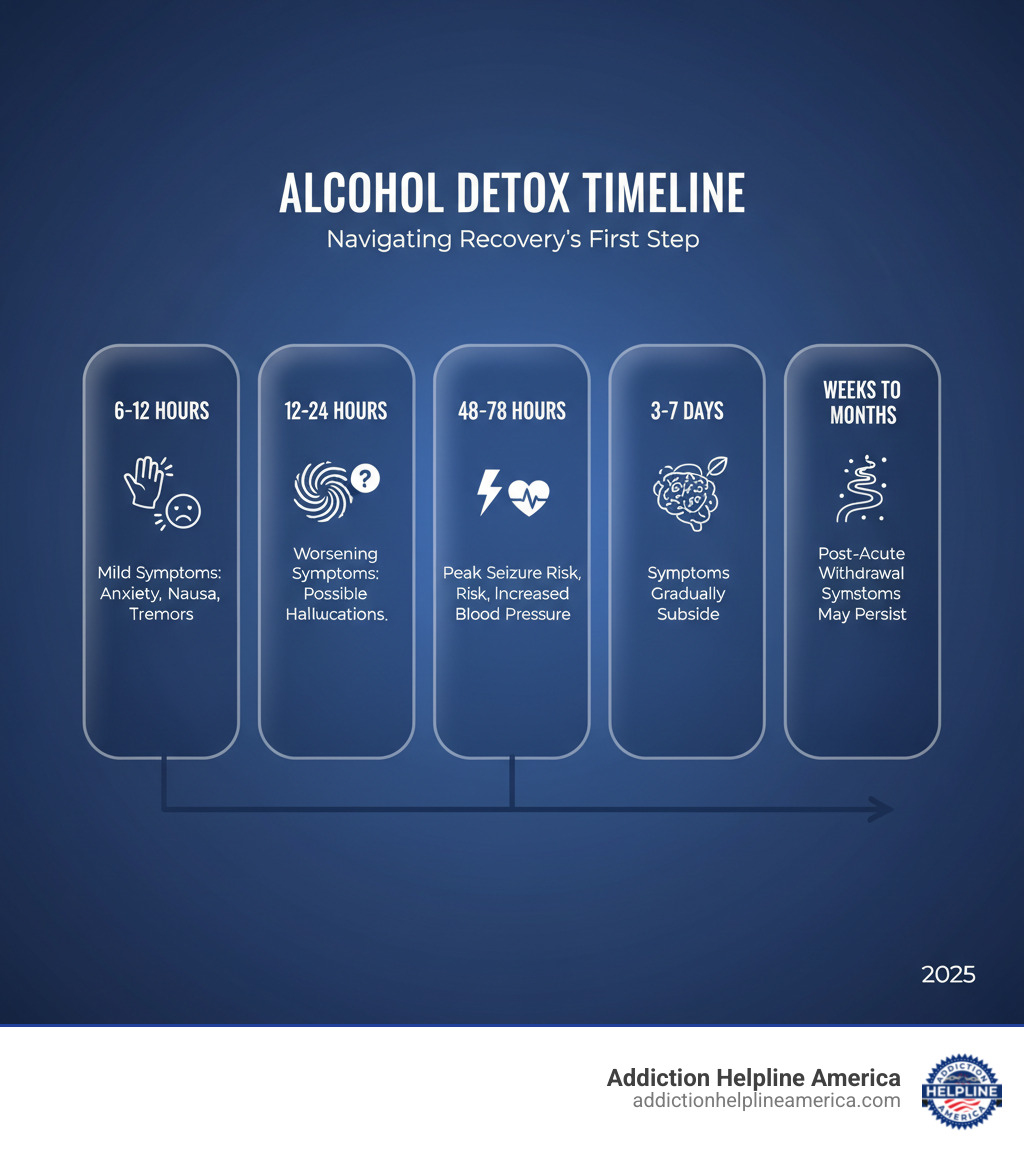 ALCOHOL DETOX TIMELINE
Navigating Recovery's First Step

6-12 HOURS
Mild Symptoms: Anxiety, Nausa, Tremors

12-24 HOURS
Worsening Symptoms: Possible Hallucations.

48-78 HOURS
Peak Seizure Risk, Risk, Increased Blood Pressure

3-7 DAYS
Symptoms Gradually Subside

WEEKS TO MONTHS
Post-Acute Withdrawal Symstoms May Persist

2025

Addiction Helpline America
addictionhelplineamerica.com

ADDICTION HELPLINE AMERICA