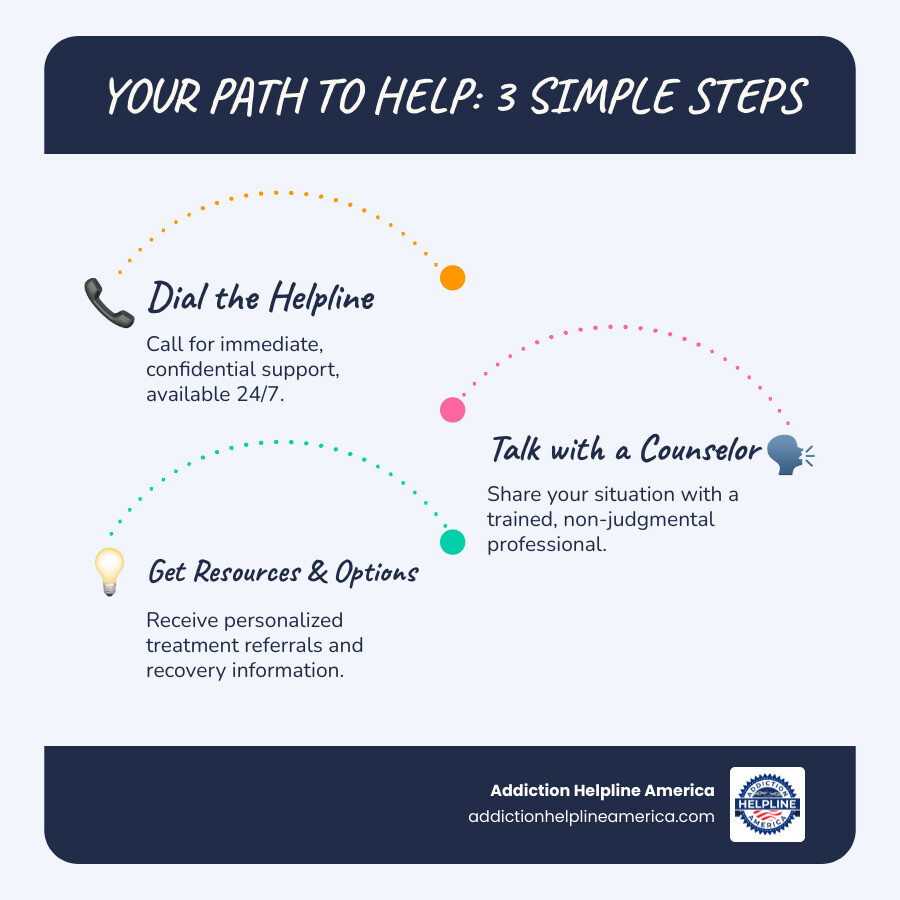 YOUR PATH TO HELP: 3 SIMPLE STEPS

Dial the Helpline

Call for immediate, confidential support, available 24/7.

Talk with a Counselor

Share your situation with a trained, non-judgmental professional.

Get Resources & Options

Receive personalized treatment referrals and recovery information.

Addiction Helpline America
addictionhelplineamerica.com

ADDICTION HELPLINE AMERICA