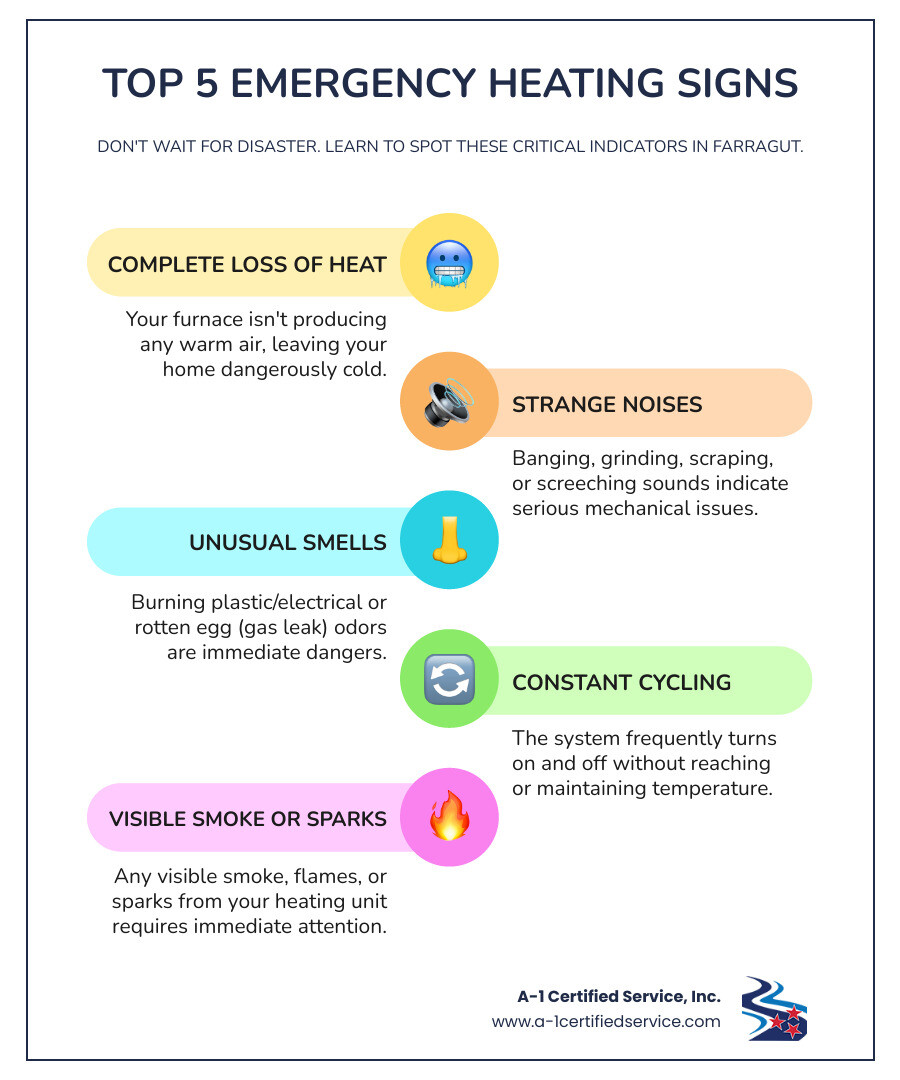 TOP 5 EMERGENCY HEATING SIGNS

DON'T WAIT FOR DISASTER. LEARN TO SPOT THESE CRITICAL INDICATORS IN FARRAGUT.

COMPLETE LOSS OF HEAT

Your furnace isn't producing any warm air, leaving your home dangerously cold.

STRANGE NOISES

Banging, grinding, scraping, or screeching sounds indicate serious mechanical issues.

UNUSUAL SMELLS

Burning plastic/electrical or rotten egg (gas leak) odors are immediate dangers.

CONSTANT CYCLING

The system frequently turns on and off without reaching or maintaining temperature.

VISIBLE SMOKE OR SPARKS

Any visible smoke, flames, or sparks from your heating unit requires immediate attention.

A-1 Certified Service, Inc.
www.a-1certifiedservice.com