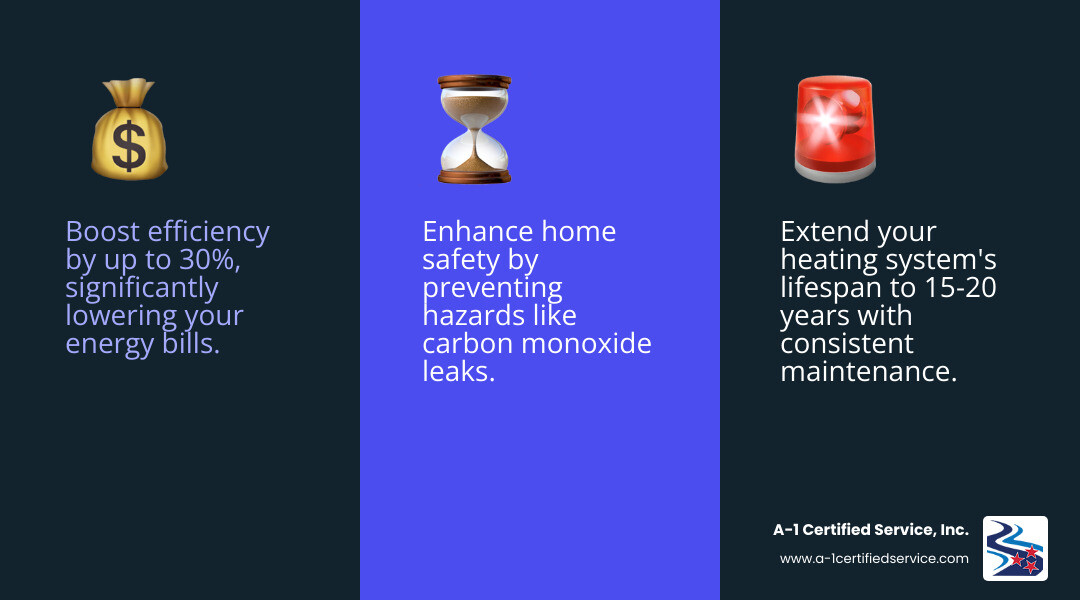 Boost efficiency by up to 30%, significantly lowering your energy bills.

Enhance home safety by preventing hazards like carbon monoxide leaks.

Extend your heating system's lifespan to 15-20 years with consistent maintenance.

A-1 Certified Service, Inc.
www.a-1certifiedservice.com