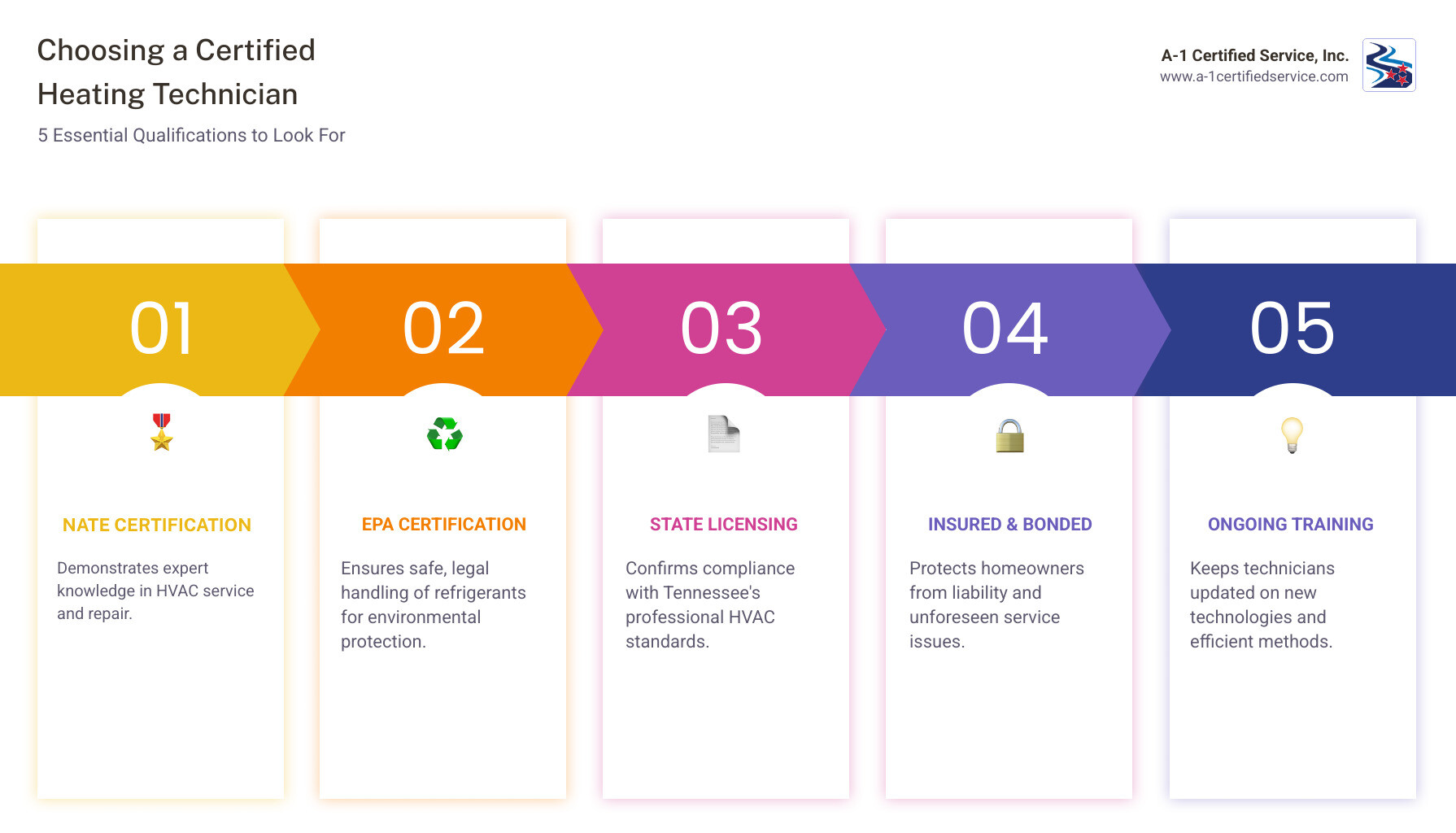 Choosing a Certified Heating Technician

5 Essential Qualifications to Look For

A-1 Certified Service, Inc.
www.a-1certifiedservice.com

01

NATE CERTIFICATION

Demonstrates expert knowledge in HVAC service and repair.

02

EPA CERTIFICATION

Ensures safe, legal handling of refrigerants for environmental protection.

03

STATE LICENSING

Confirms compliance with Tennessee's professional HVAC standards.

04

INSURED & BONDED

Protects homeowners from liability and unforeseen service issues.

05

ONGOING TRAINING

Keeps technicians updated on new technologies and efficient methods.