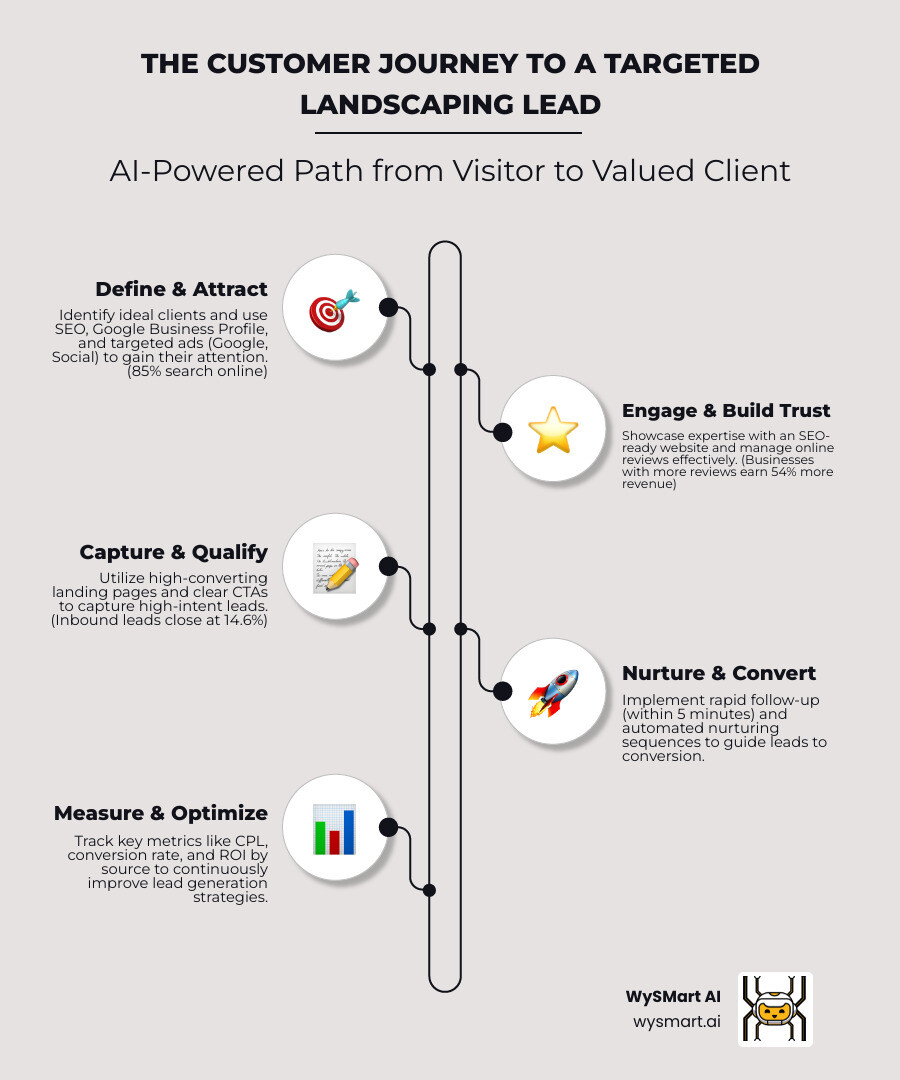 THE CUSTOMER JOURNEY TO A TARGETED LANDSCAPING LEAD

AI-Powered Path from Visitor to Valued Client

Define & Attract

Identify ideal clients and use SEO, Google Business Profile, and targeted ads (Google, Social) to gain their attention. (85% search online)

Engage & Build Trust

Showcase expertise with an SEO-ready website and manage online reviews effectively. (Businesses with more reviews earn 54% more revenue)

Capture & Qualify

Utilize high-converting landing pages and clear CTAs to capture high-intent leads. (Inbound leads close at 14.6%)

Nurture & Convert

Implement rapid follow-up (within 5 minutes) and automated nurturing sequences to guide leads to conversion.

Measure & Optimize

Track key metrics like CPL, conversion rate, and ROI by source to continuously improve lead generation strategies.

WySMart AI
wysmart.ai