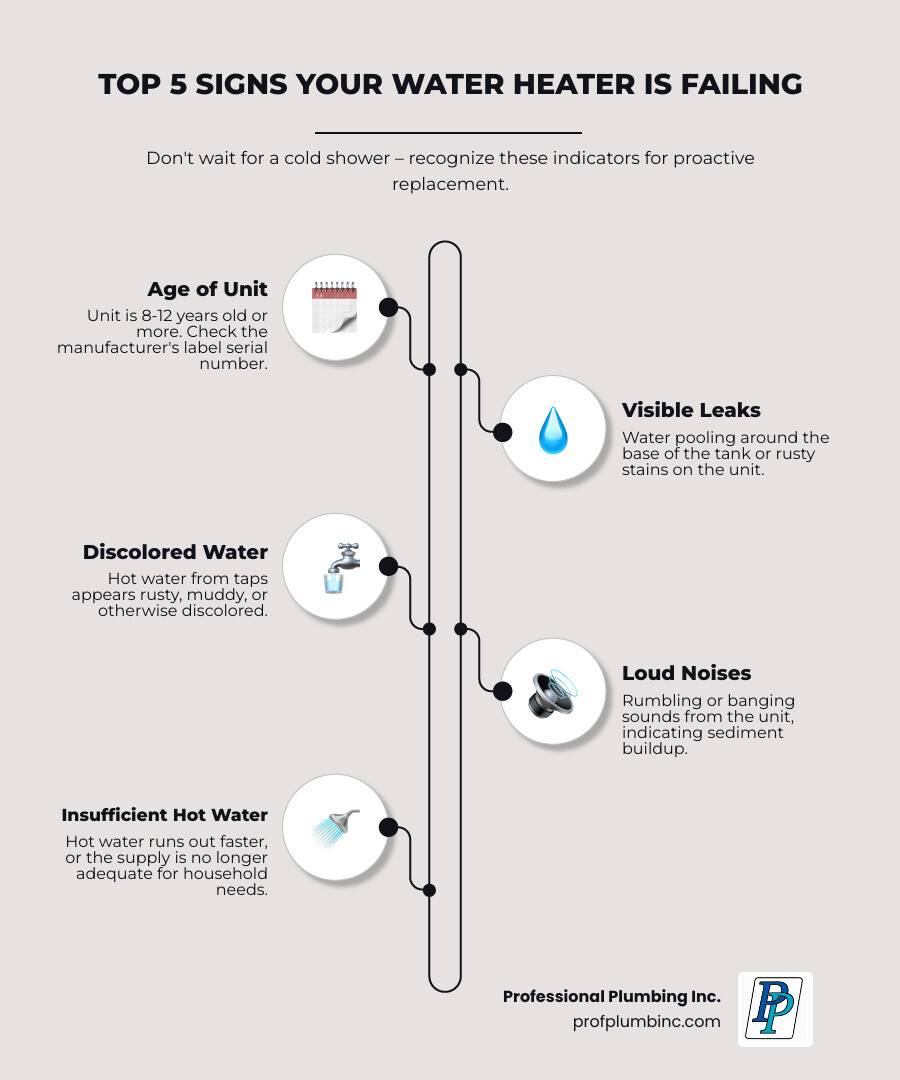 TOP 5 SIGNS YOUR WATER HEATER IS FAILING

Don't wait for a cold shower – recognize these indicators for proactive replacement.

Age of Unit

Unit is 8-12 years old or more. Check the manufacturer's label serial number.

Visible Leaks

Water pooling around the base of the tank or rusty stains on the unit.

Discolored Water

Hot water from taps appears rusty, muddy, or otherwise discolored.

Loud Noises

Rumbling or banging sounds from the unit, indicating sediment buildup.

Insufficient Hot Water

Hot water runs out faster, or the supply is no longer adequate for household needs.

Professional Plumbing Inc.
profplumbinc.com

PP