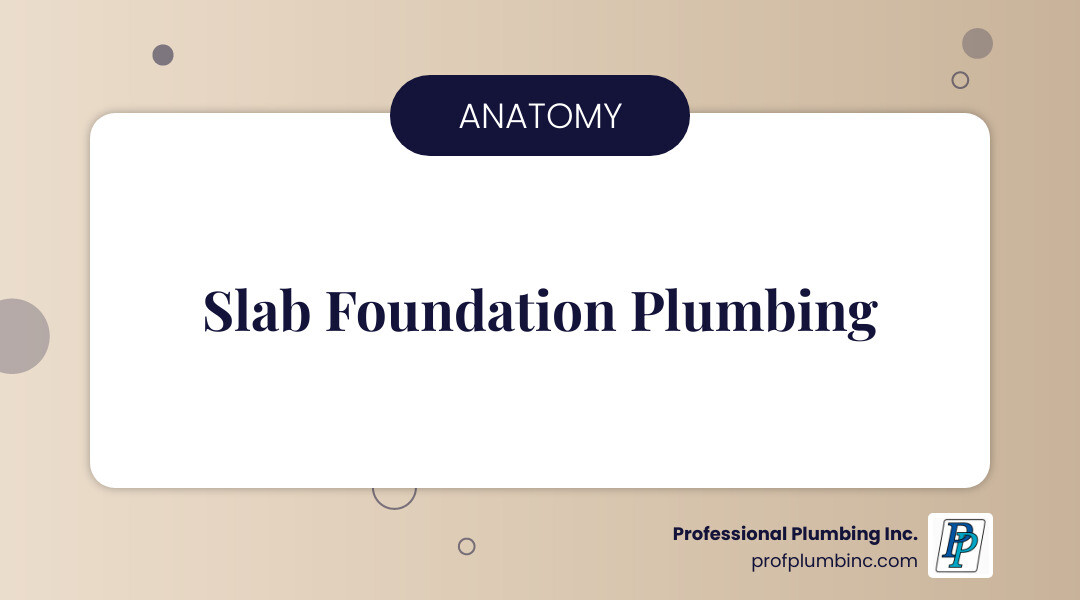 ANATOMY

Slab Foundation Plumbing

Professional Plumbing Inc.
profplumbinc.com

PP