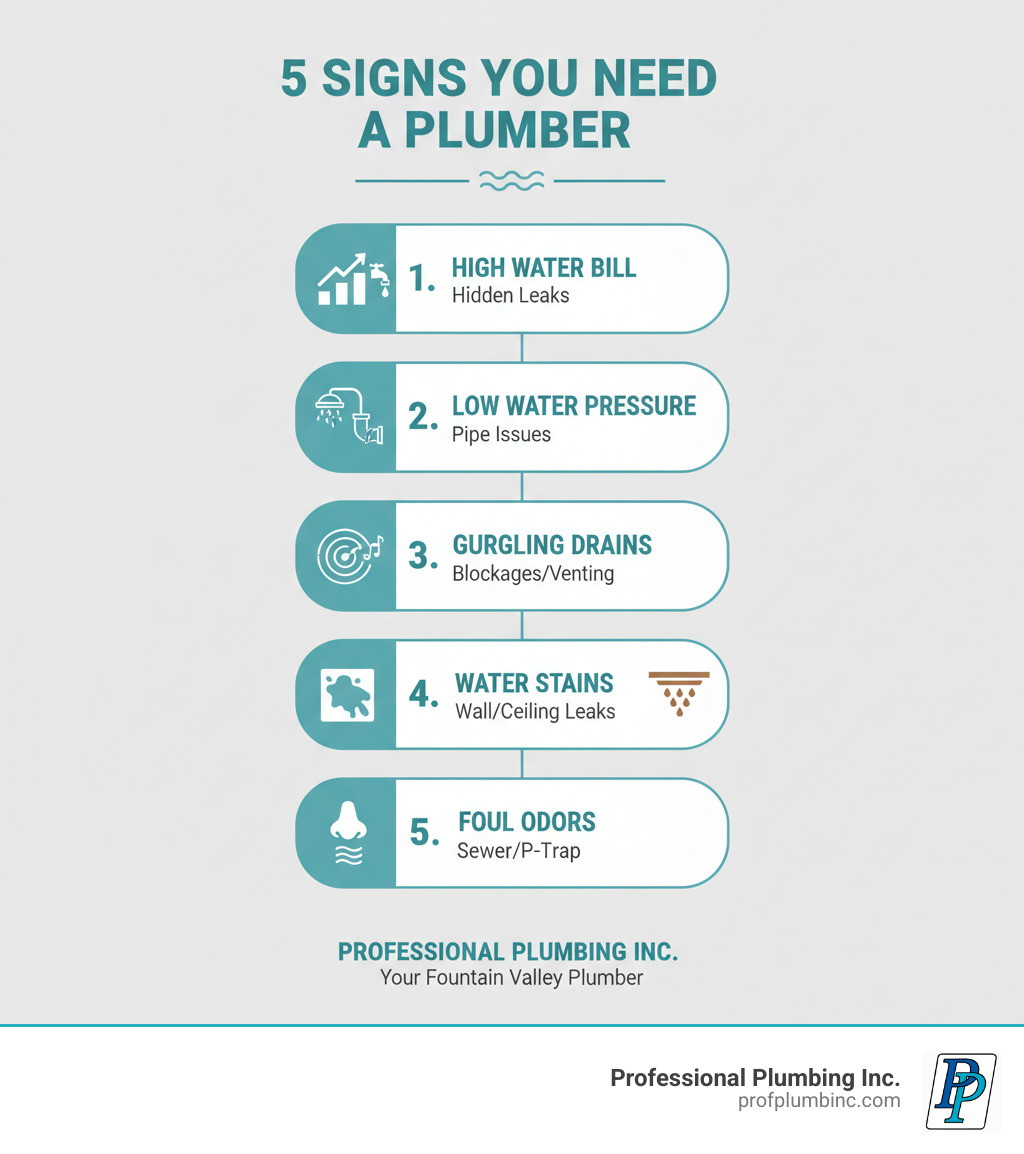 5 SIGNS YOU NEED A PLUMBER

1. HIGH WATER BILL
Hidden Leaks

2. LOW WATER PRESSURE
Pipe Issues

3. GURGLING DRAINS
Blockages/Venting

4. WATER STAINS
Wall/Ceiling Leaks

5. FOUL ODORS
Sewer/P-Trap

PROFESSIONAL PLUMBING INC.
Your Fountain Valley Plumber

Professional Plumbing Inc.
profplumbinc.com

PP