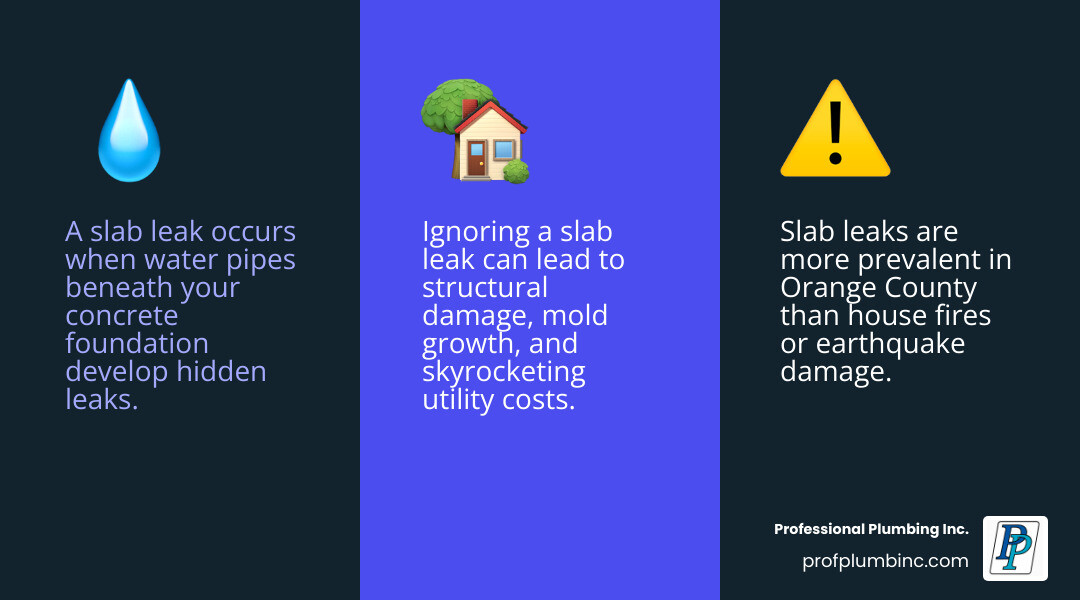 A slab leak occurs when water pipes beneath your concrete foundation develop hidden leaks.

Ignoring a slab leak can lead to structural damage, mold growth, and skyrocketing utility costs.

Slab leaks are more prevalent in Orange County than house fires or earthquake damage.

Professional Plumbing Inc.
profplumbinc.com

PP