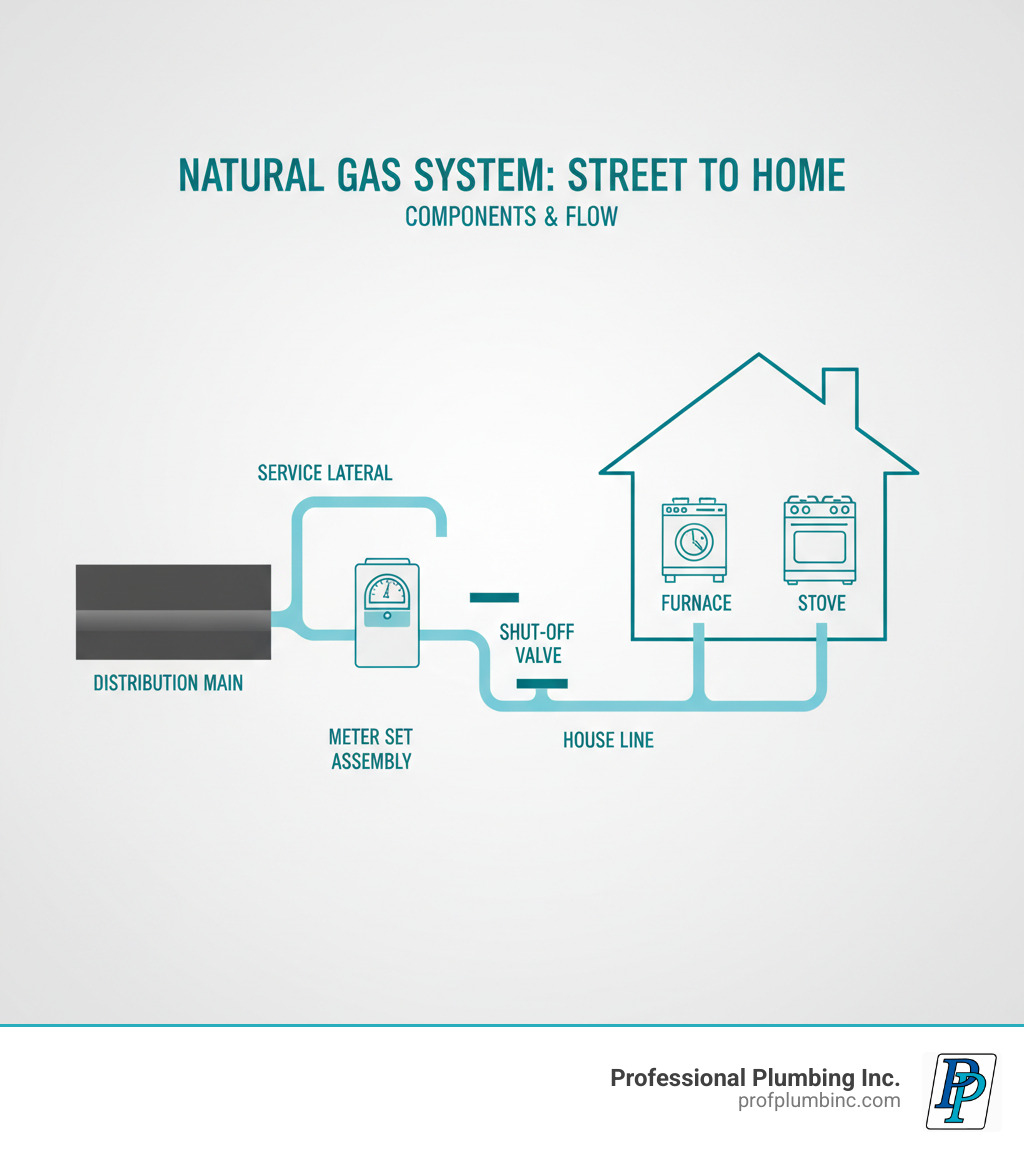 NATURAL GAS SYSTEM: STREET TO HOME
COMPONENTS & FLOW

SERVICE LATERAL

DISTRIBUTION MAIN

METER SET ASSEMBLY

SHUT-OFF VALVE

HOUSE LINE

FURNACE

STOVE

Professional Plumbing Inc.
profplumbinc.com

PP