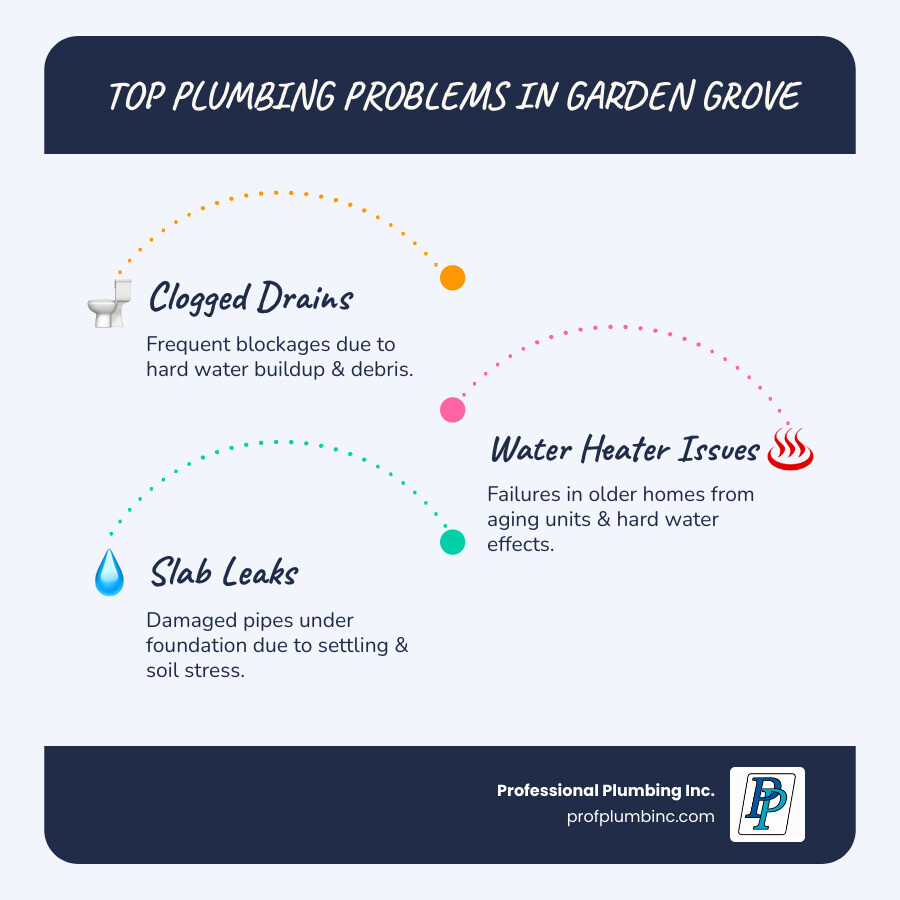 TOP PLUMBING PROBLEMS IN GARDEN GROVE

Clogged Drains

Frequent blockages due to hard water buildup & debris.

Water Heater Issues

Failures in older homes from aging units & hard water effects.

Slab Leaks

Damaged pipes under foundation due to settling & soil stress.

Professional Plumbing Inc.
profplumbinc.com

PP