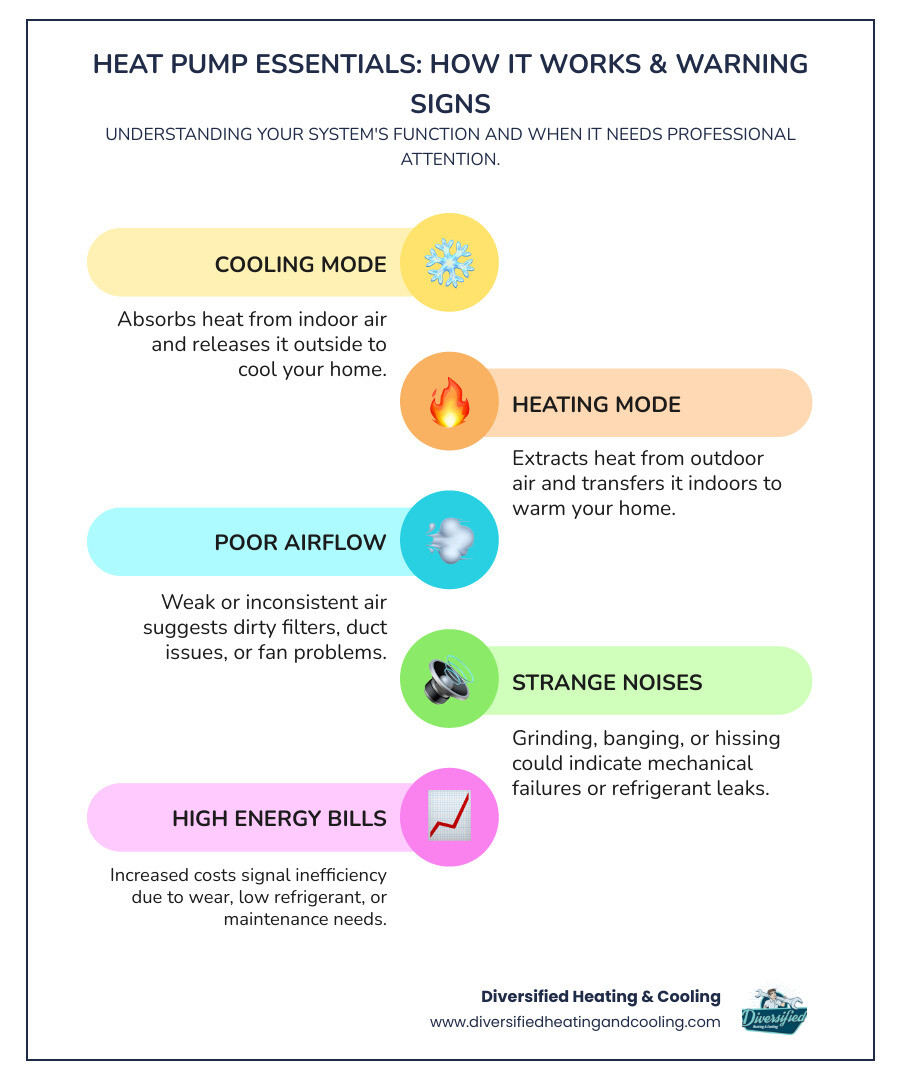 HEAT PUMP ESSENTIALS: HOW IT WORKS & WARNING SIGNS

UNDERSTANDING YOUR SYSTEM'S FUNCTION AND WHEN IT NEEDS PROFESSIONAL ATTENTION.

COOLING MODE

Absorbs heat from indoor air and releases it outside to cool your home.

HEATING MODE

Extracts heat from outdoor air and transfers it indoors to warm your home.

POOR AIRFLOW

Weak or inconsistent air suggests dirty filters, duct issues, or fan problems.

STRANGE NOISES

Grinding, banging, or hissing could indicate mechanical failures or refrigerant leaks.

HIGH ENERGY BILLS

Increased costs signal inefficiency due to wear, low refrigerant, or maintenance needs.

Diversified Heating & Cooling
www.diversifiedheatingandcooling.com

Diversified
Heating & Cooling