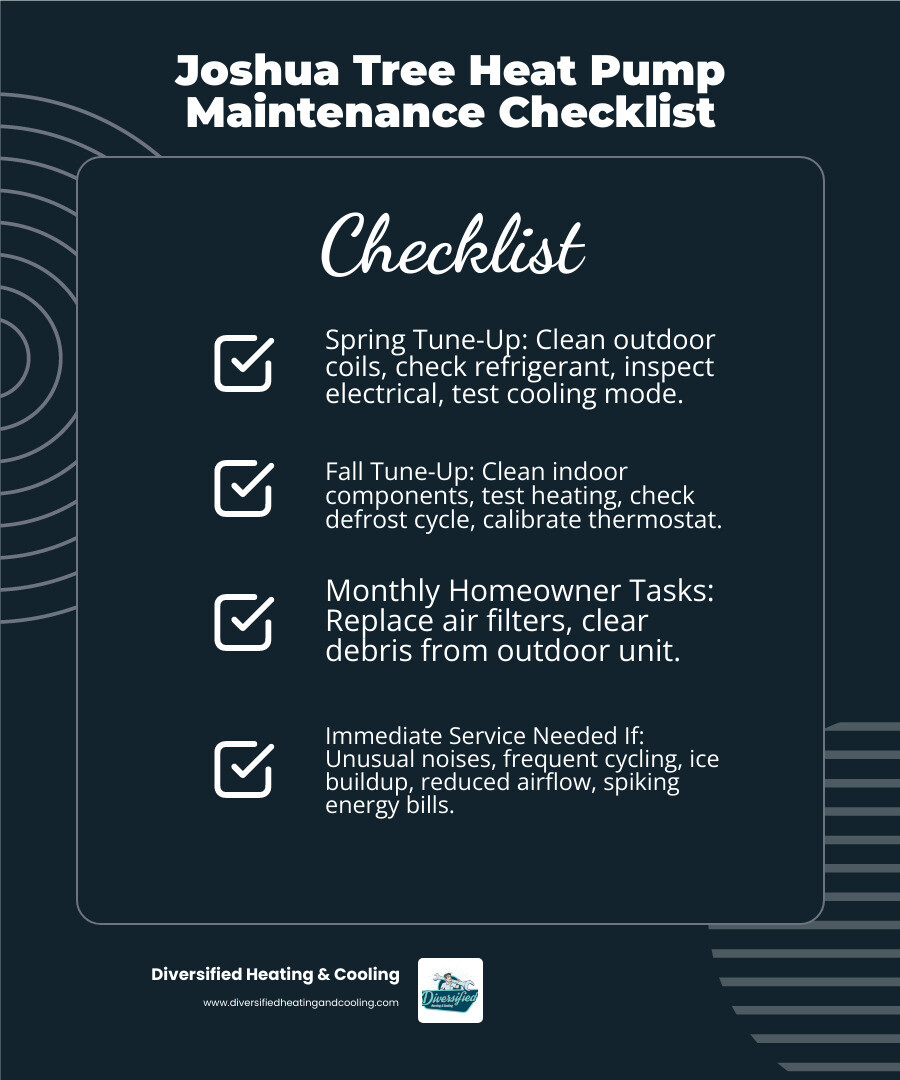 Joshua Tree Heat Pump Maintenance Checklist

Checklist

Spring Tune-Up: Clean outdoor coils, check refrigerant, inspect electrical, test cooling mode.

Fall Tune-Up: Clean indoor components, test heating, check defrost cycle, calibrate thermostat.

Monthly Homeowner Tasks: Replace air filters, clear debris from outdoor unit.

Immediate Service Needed If: Unusual noises, frequent cycling, ice buildup, reduced airflow, spiking energy bills.

Diversified Heating & Cooling
www.diversifiedheatingandcooling.com

Diversified