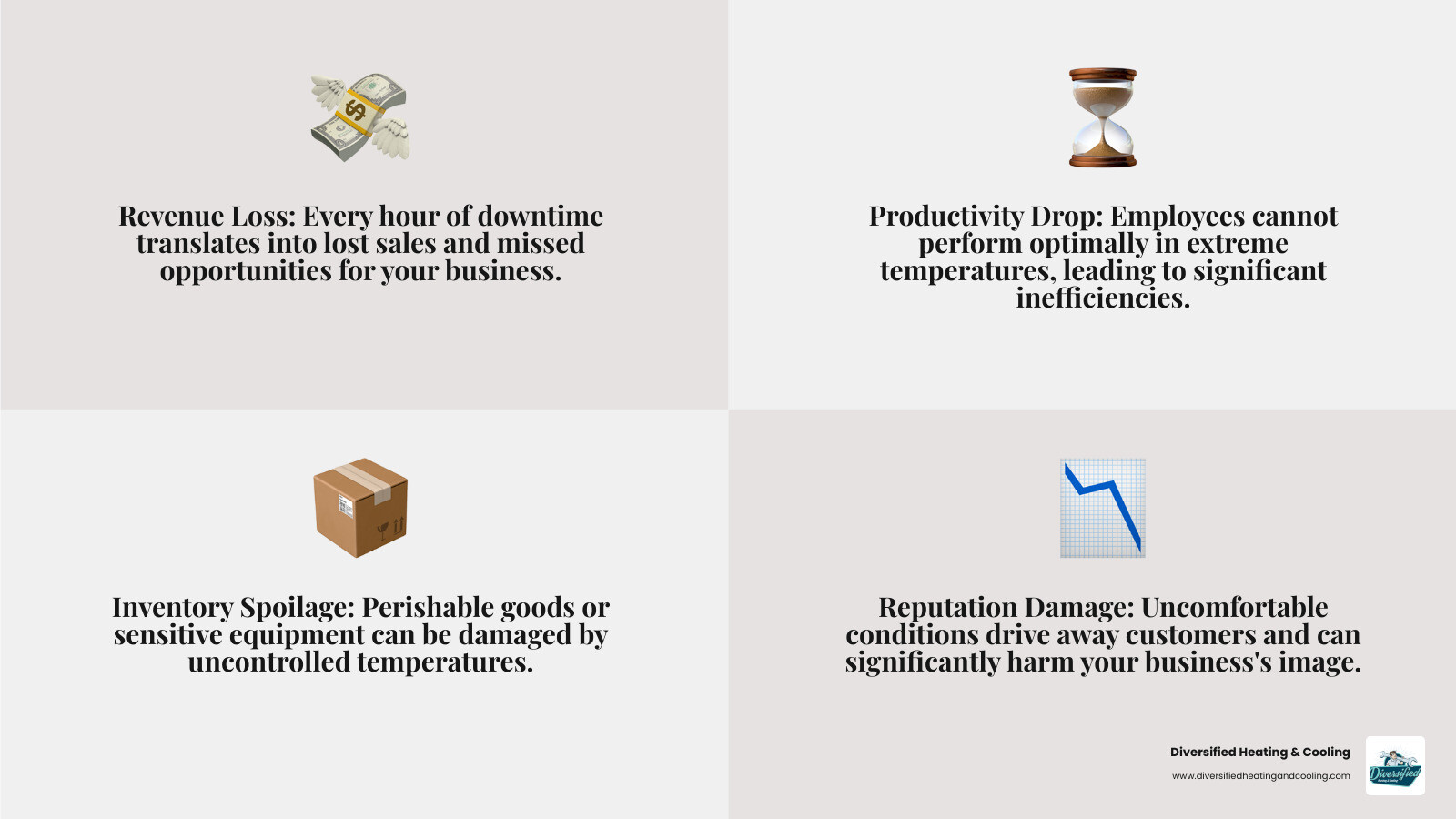 Revenue Loss: Every hour of downtime translates into lost sales and missed opportunities for your business.

Productivity Drop: Employees cannot perform optimally in extreme temperatures, leading to significant inefficiencies.

Inventory Spoilage: Perishable goods or sensitive equipment can be damaged by uncontrolled temperatures.

Reputation Damage: Uncomfortable conditions drive away customers and can significantly harm your business's image.

Diversified Heating & Cooling
www.diversifiedheatingandcooling.com

Diversified