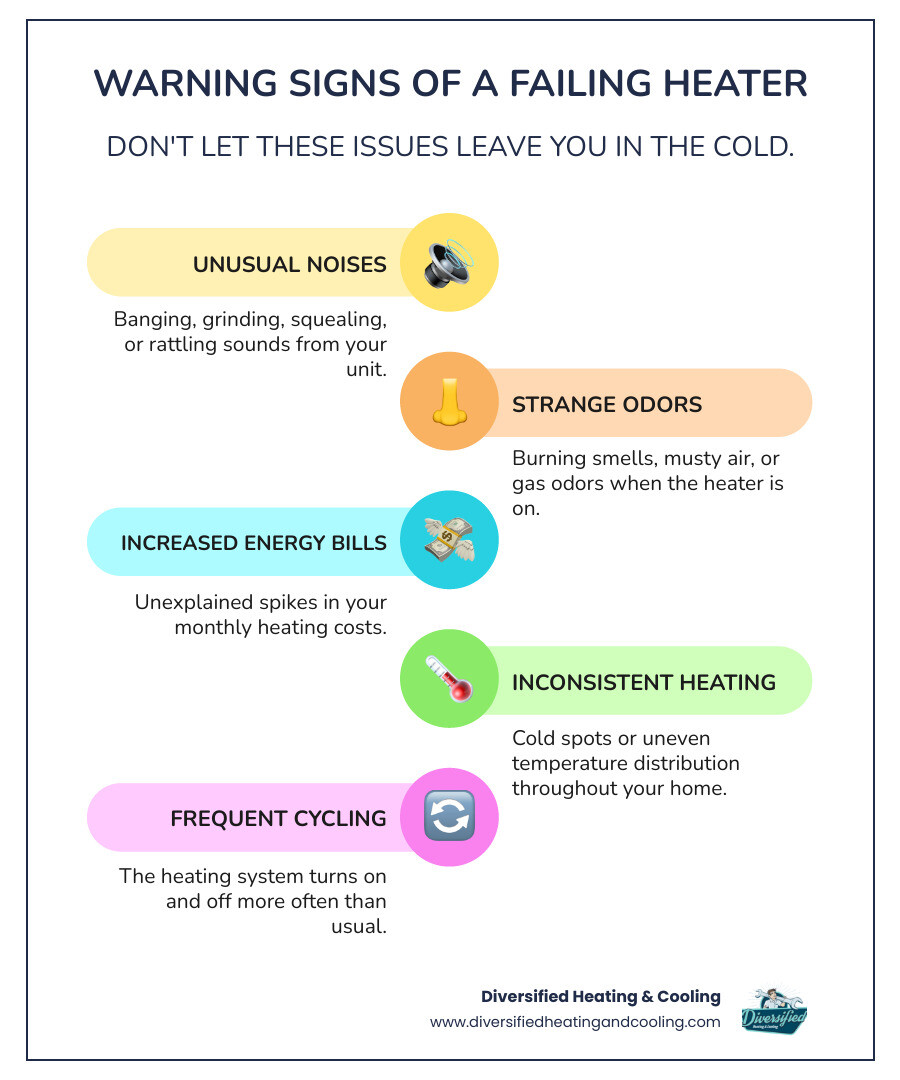 WARNING SIGNS OF A FAILING HEATER

DON'T LET THESE ISSUES LEAVE YOU IN THE COLD.

UNUSUAL NOISES

Banging, grinding, squealing, or rattling sounds from your unit.

STRANGE ODORS

Burning smells, musty air, or gas odors when the heater is on.

INCREASED ENERGY BILLS

Unexplained spikes in your monthly heating costs.

INCONSISTENT HEATING

Cold spots or uneven temperature distribution throughout your home.

FREQUENT CYCLING

The heating system turns on and off more often than usual.

Diversified Heating & Cooling
www.diversifiedheatingandcooling.com

Diversified
Heating & Cooling