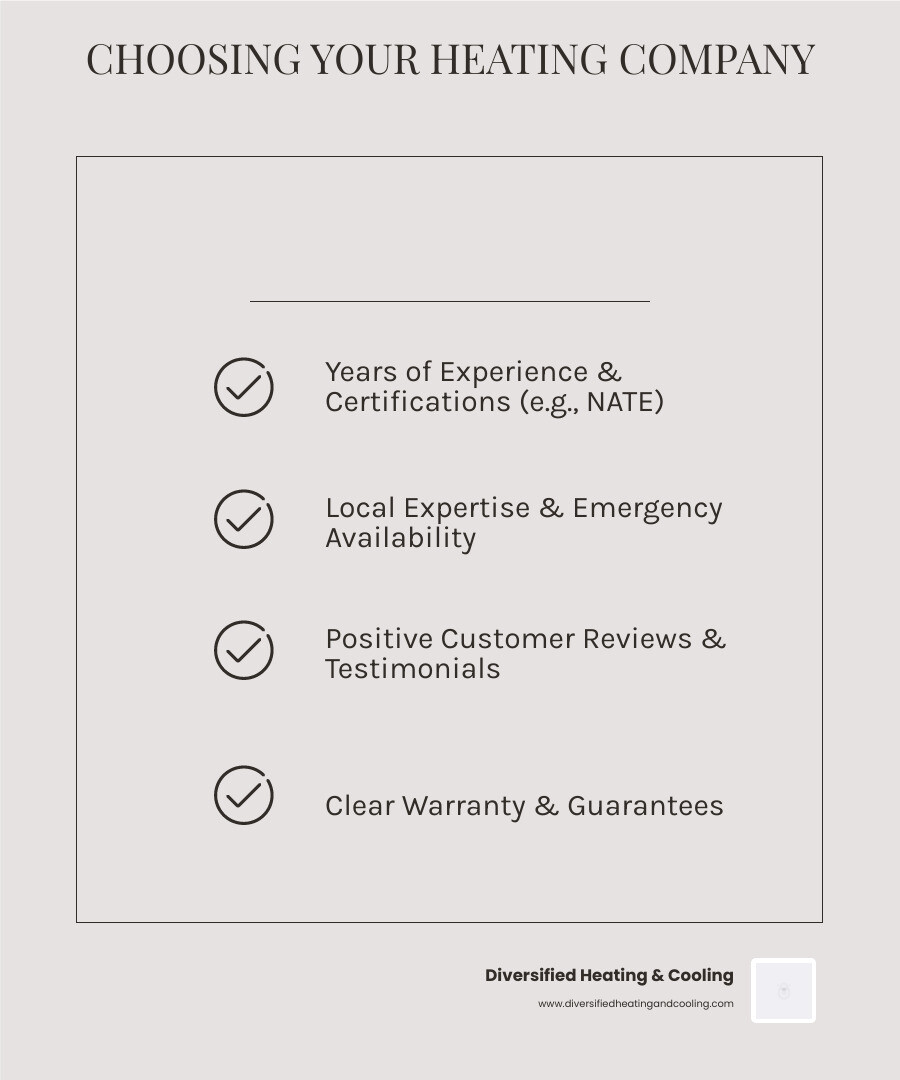 CHOOSING YOUR HEATING COMPANY

Years of Experience & Certifications (e.g., NATE)

Local Expertise & Emergency Availability

Positive Customer Reviews & Testimonials

Clear Warranty & Guarantees

Diversified Heating & Cooling
www.diversifiedheatingandcooling.com