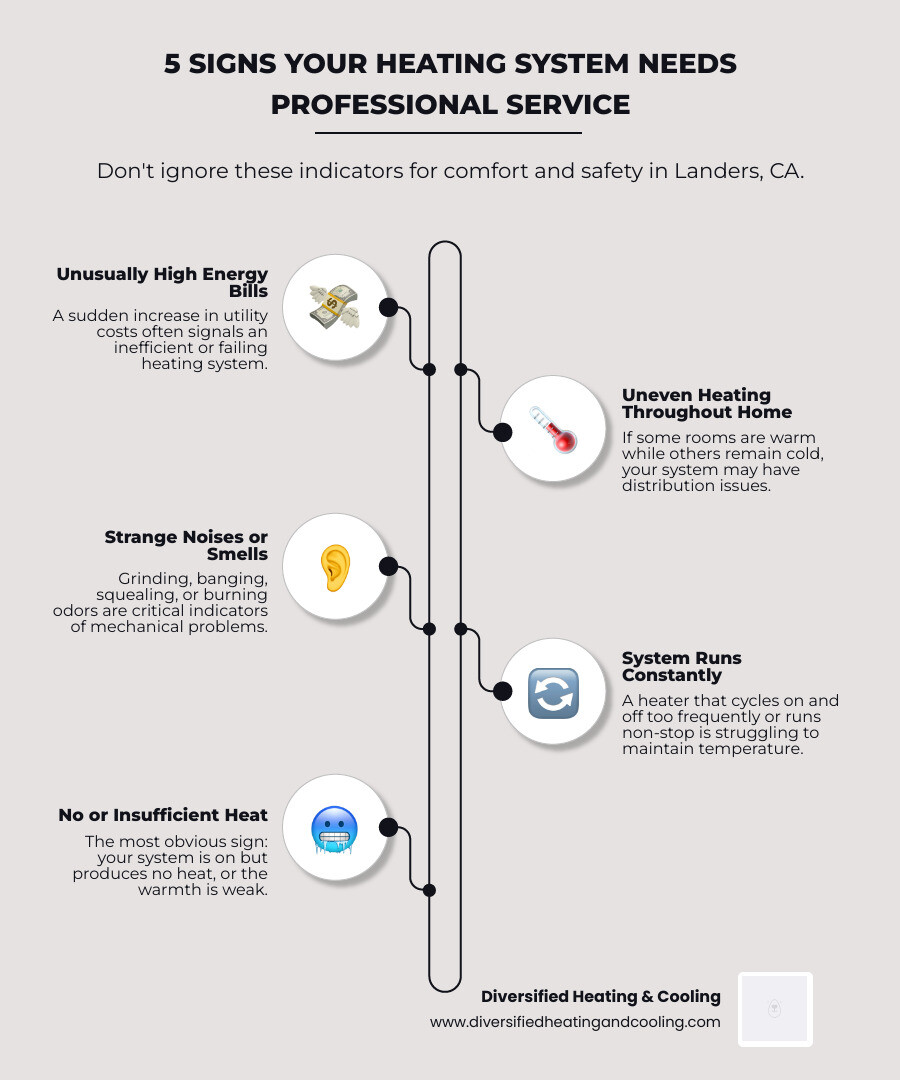 5 SIGNS YOUR HEATING SYSTEM NEEDS PROFESSIONAL SERVICE

Don't ignore these indicators for comfort and safety in Landers, CA.

Unusually High Energy Bills

A sudden increase in utility costs often signals an inefficient or failing heating system.

Uneven Heating Throughout Home

If some rooms are warm while others remain cold, your system may have distribution issues.

Strange Noises or Smells

Grinding, banging, squealing, or burning odors are critical indicators of mechanical problems.

System Runs Constantly

A heater that cycles on and off too frequently or runs non-stop is struggling to maintain temperature.

No or Insufficient Heat

The most obvious sign: your system is on but produces no heat, or the warmth is weak.

Diversified Heating & Cooling

www.diversifiedheatingandcooling.com