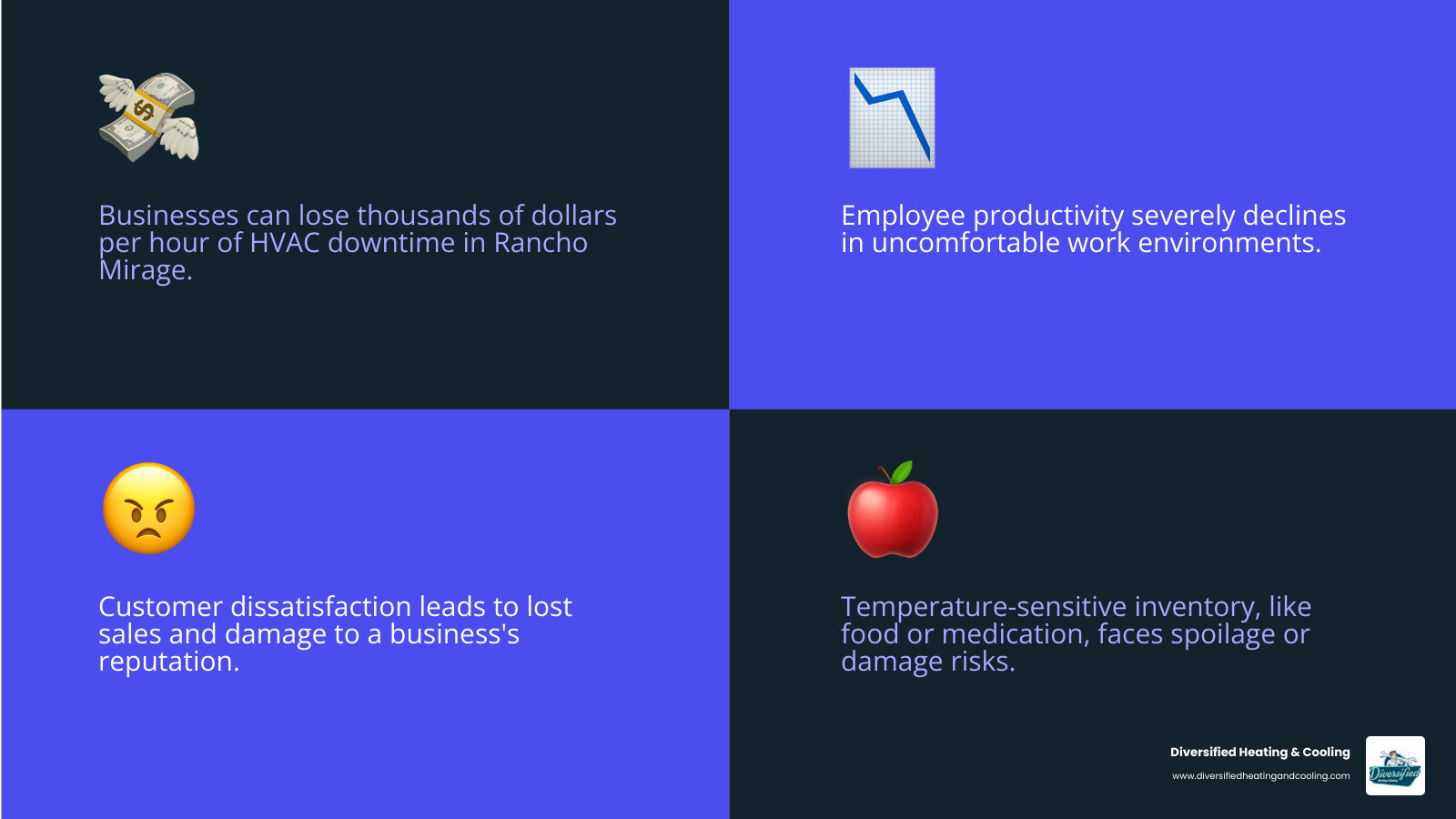 Businesses can lose thousands of dollars per hour of HVAC downtime in Rancho Mirage.

Employee productivity severely declines in uncomfortable work environments.

Customer dissatisfaction leads to lost sales and damage to a business's reputation.

Temperature-sensitive inventory, like food or medication, faces spoilage or damage risks.

Diversified Heating & Cooling
www.diversifiedheatingandcooling.com

Diversified