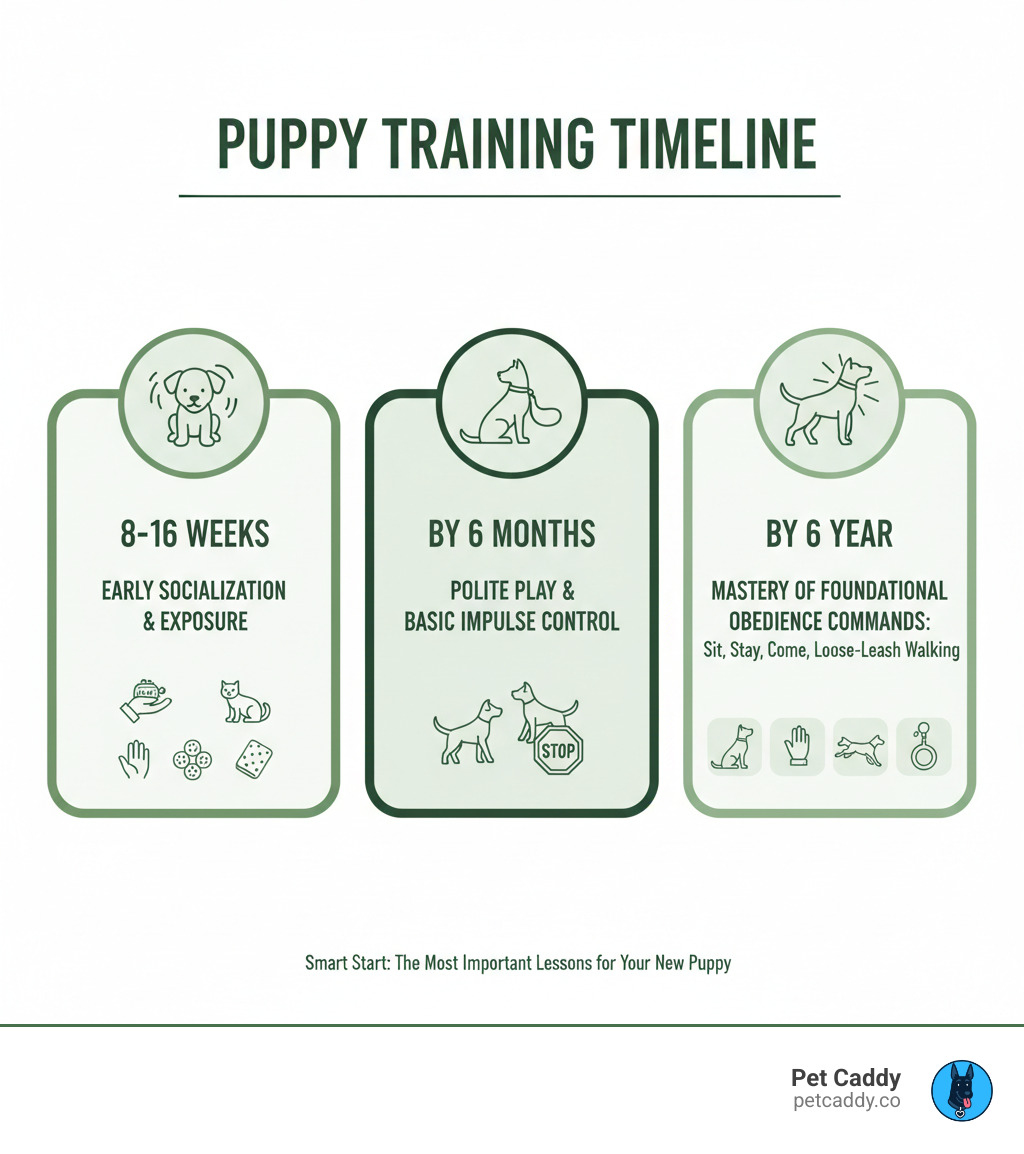 PUPPY TRAINING TIMELINE

8-16 WEEKS

EARLY SOCIALIZATION & EXPOSURE

BY 6 MONTHS

POLITE PLAY & BASIC IMPULSE CONTROL

STOP

BY 6 YEAR

MASTERY OF FOUNDATIONAL OBEDIENCE COMMANDS:

Sit, Stay, Come, Loose-Leash Walking

Smart Start: The Most Important Lessons for Your New Puppy

Pet Caddy
petcaddy.co