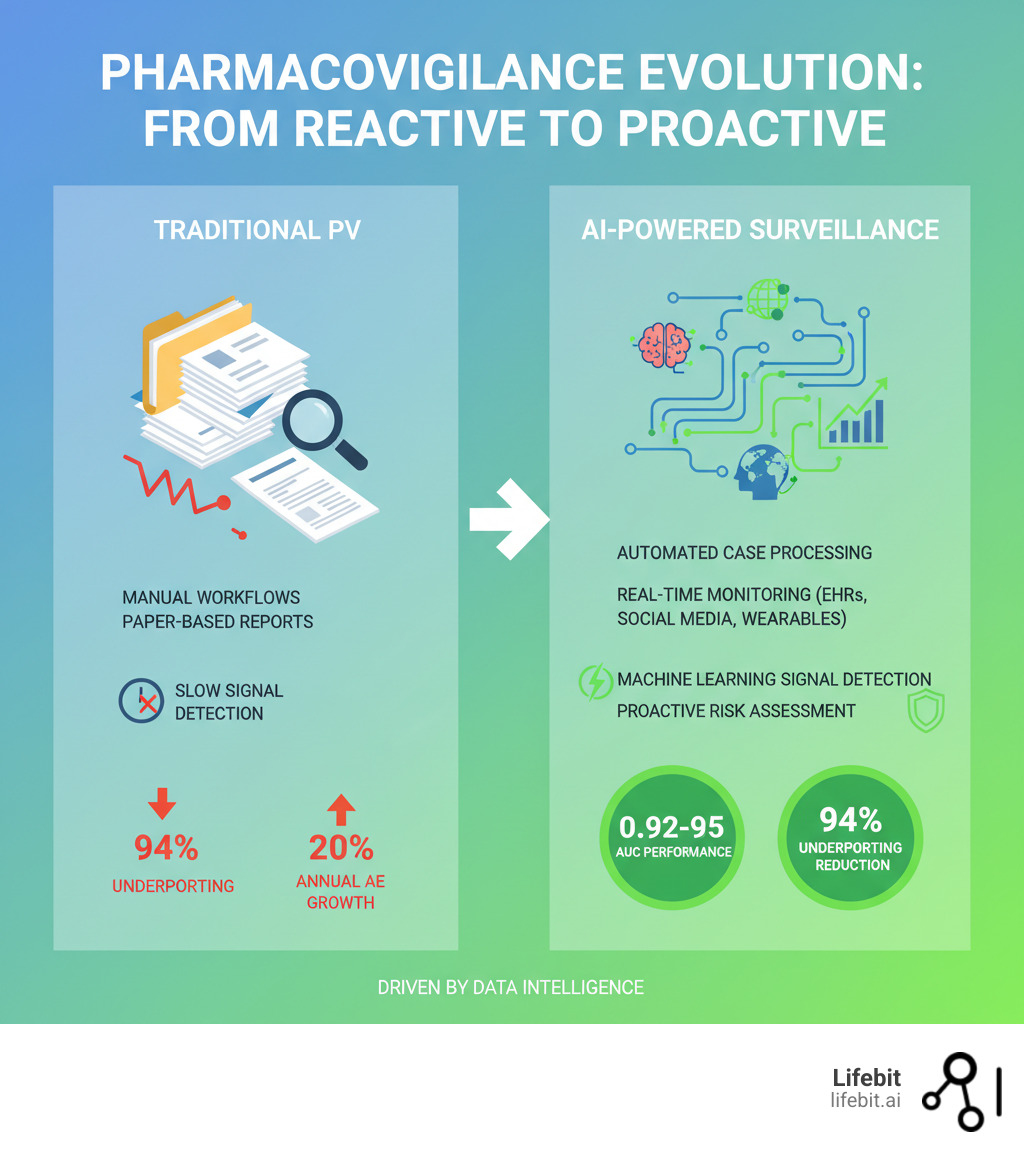 PHARMACOVIGILANCE EVOLUTION: FROM REACTIVE TO PROACTIVE

TRADITIONAL PV

MANUAL WORKFLOWS
PAPER-BASED REPORTS

SLOW SIGNAL DETECTION

94%
UNDERPORTING

20%
ANNUAL AE GROWTH

AI-POWERED SURVEILLANCE

AUTOMATED CASE PROCESSING

REAL-TIME MONITORING (EHRs, SOCIAL MEDIA, WEARABLES)

MACHINE LEARNING SIGNAL DETECTION

PROACTIVE RISK ASSESSMENT

0.92-95
AUC PERFORMANCE

94%
UNDERPORTING REDUCTION

DRIVEN BY DATA INTELLIGENCE

Lifebit
lifebit.ai