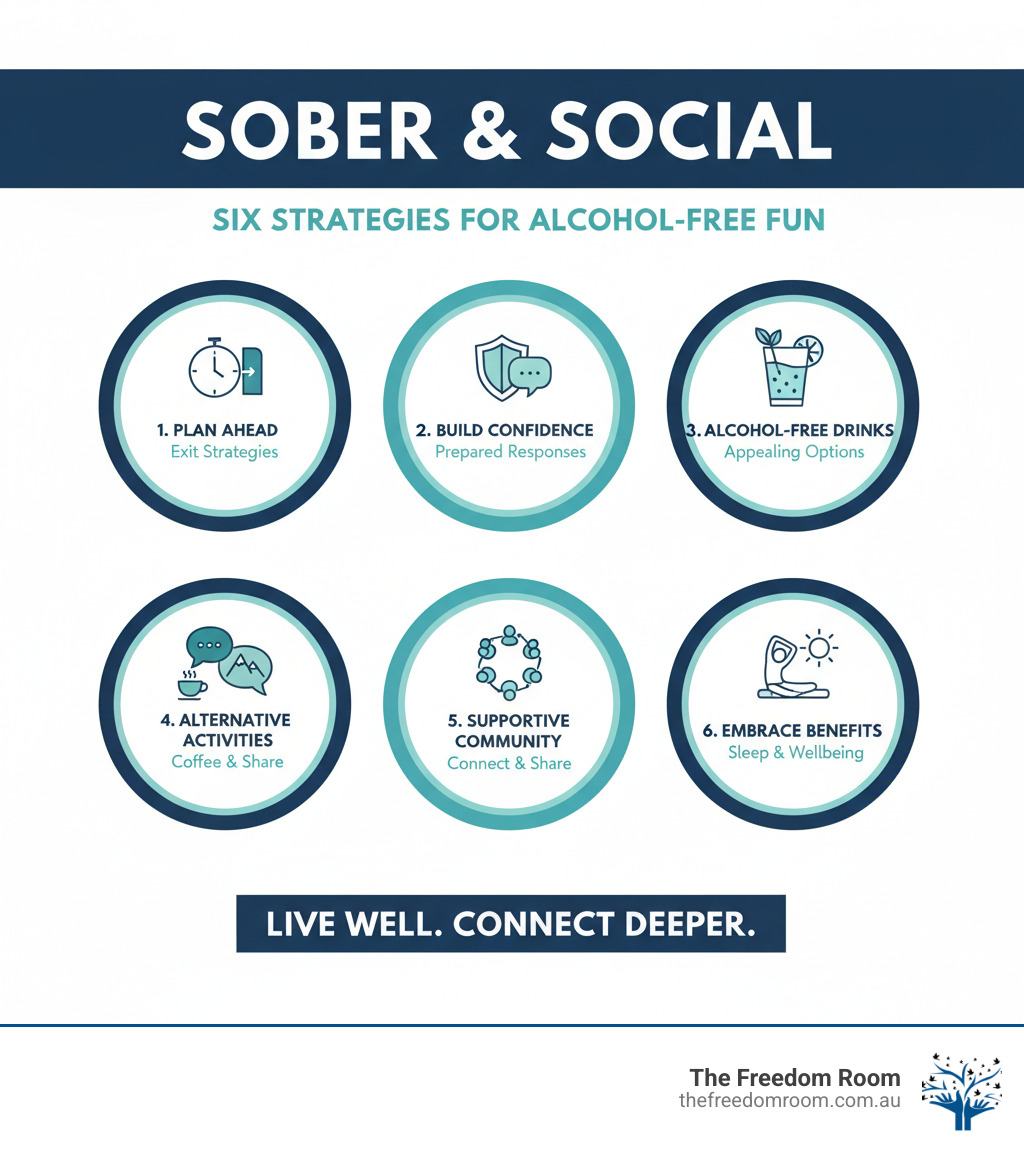 SOBER & SOCIAL

SIX STRATEGIES FOR ALCOHOL-FREE FUN

1. PLAN AHEAD
Exit Strategies

2. BUILD CONFIDENCE
Prepared Responses

3. ALCOHOL-FREE DRINKS
Appealing Options

4. ALTERNATIVE ACTIVITIES
Coffee & Share

5. SUPPORTIVE COMMUNITY
Connect & Share

6. EMBRACE BENEFITS
Sleep & Wellbeing

LIVE WELL. CONNECT DEEPER.

The Freedom Room
thefreedomroom.com.au