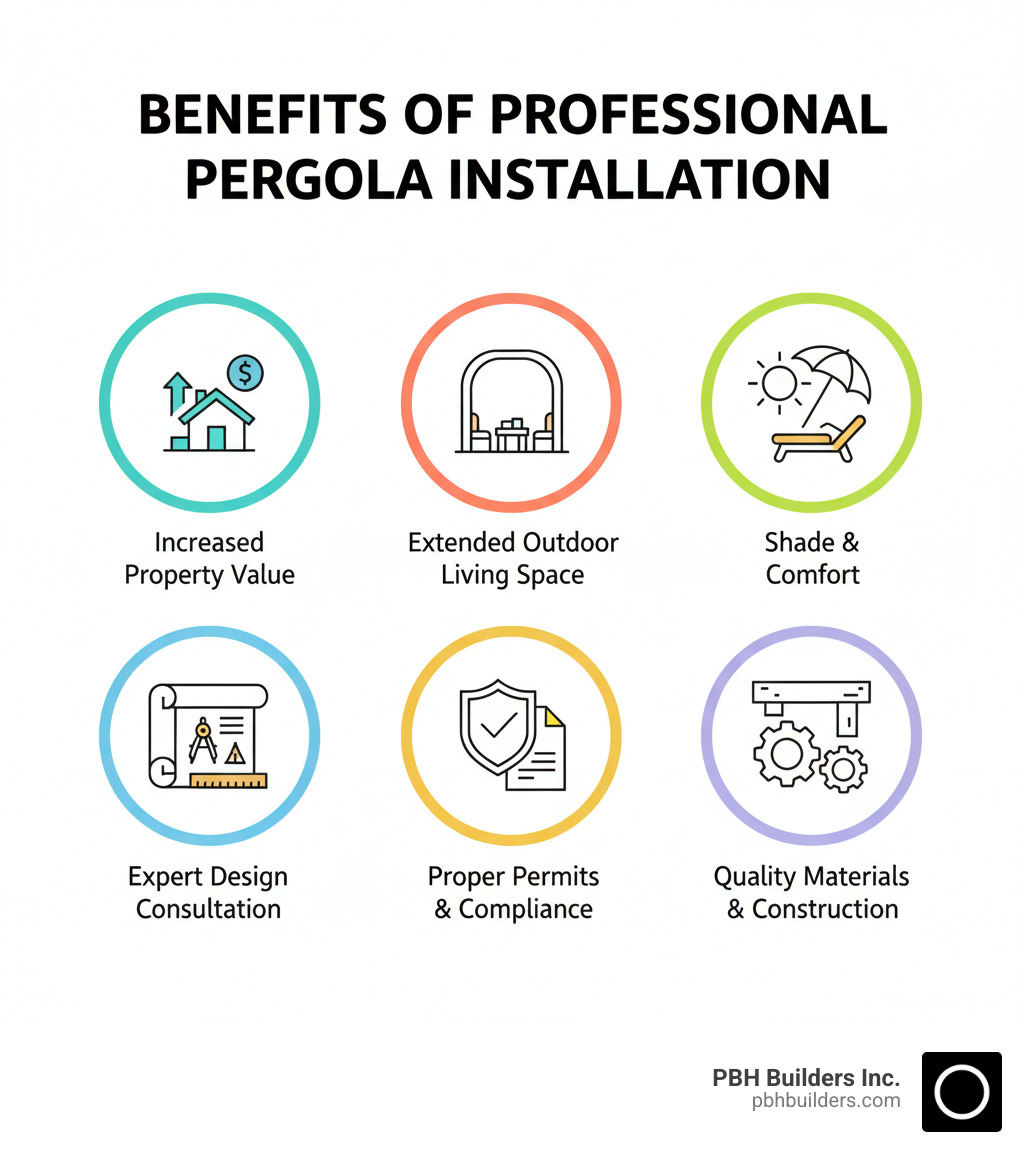 BENEFITS OF PROFESSIONAL PERGOLA INSTALLATION

$

Increased Property Value

Extended Outdoor Living Space

Shade & Comfort

Expert Design Consultation

Proper Permits & Compliance

Quality Materials & Construction

PBH Builders Inc.
pbhbuilders.com