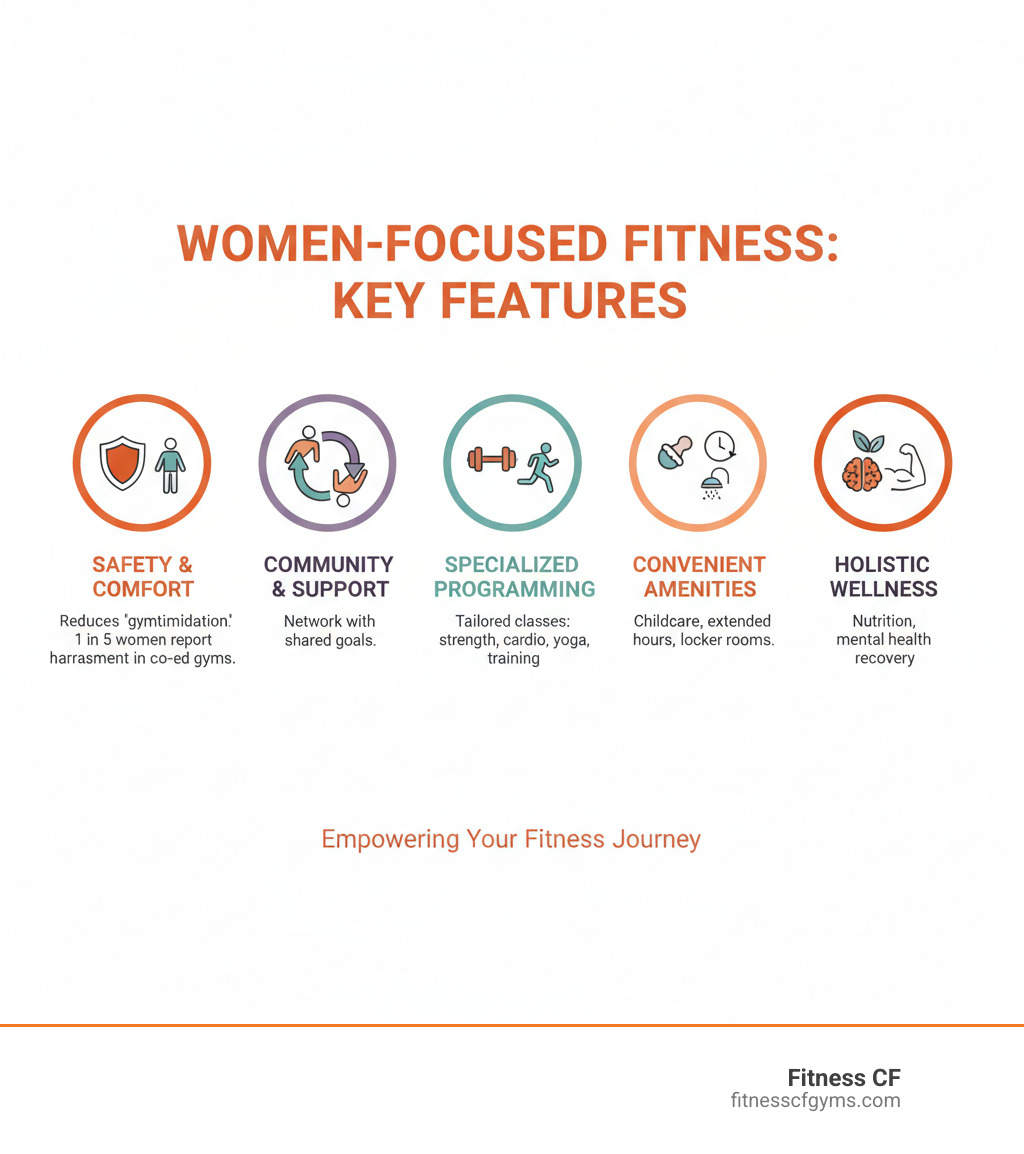 WOMEN-FOCUSED FITNESS: KEY FEATURES

SAFETY & COMFORT

Reduces 'gymtimidation.' 1 in 5 women report harrasment in co-ed gyms.

COMMUNITY & SUPPORT

Network with shared goals.

SPECIALIZED PROGRAMMING

Tailored classes: strength, cardio, yoga, training

CONVENIENT AMENITIES

Childcare, extended hours, locker rooms.

HOLISTIC WELLNESS

Nutrition, mental health recovery

Empowering Your Fitness Journey

Fitness CF
fitnesscfgyms.com