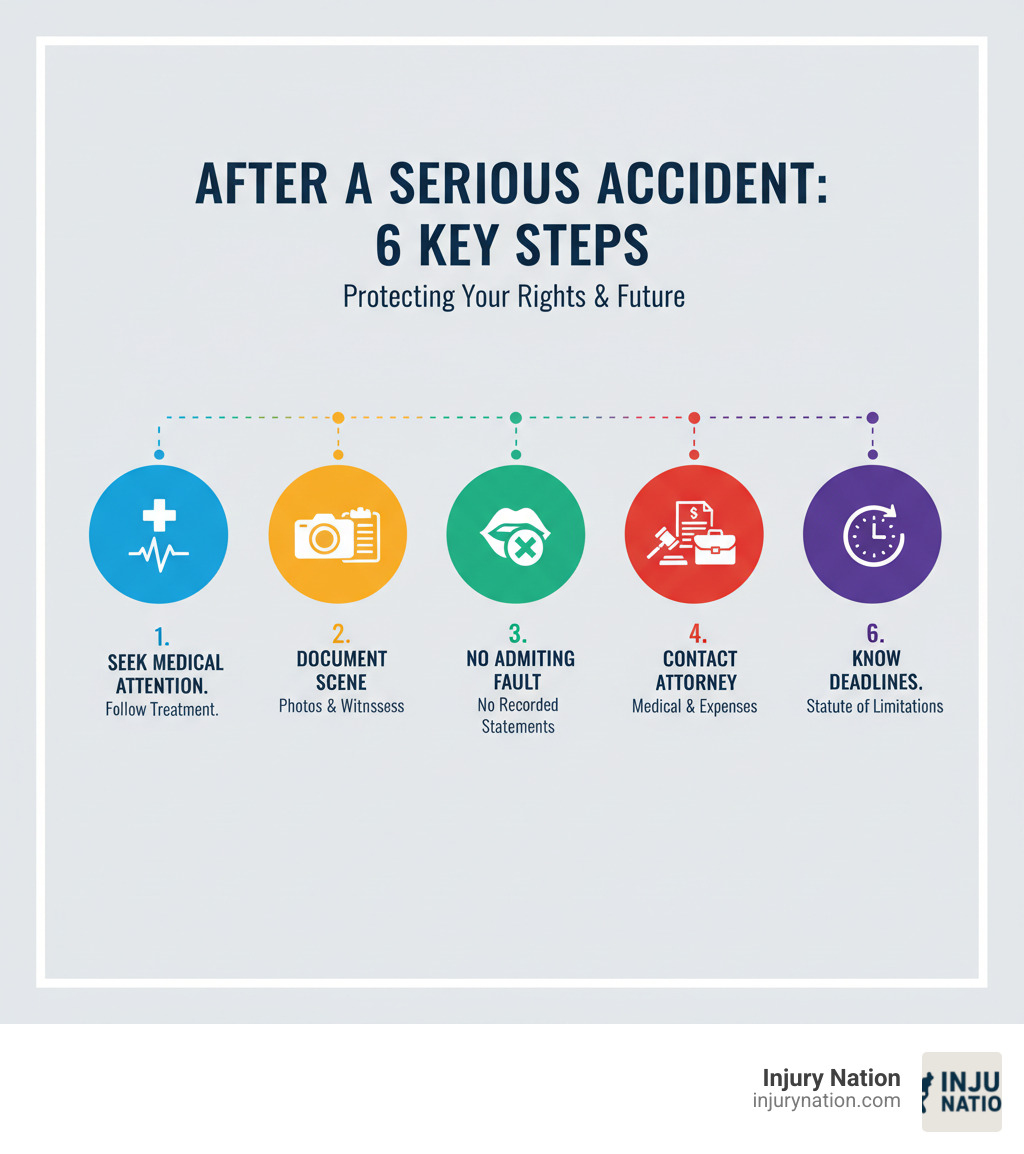 AFTER A SERIOUS ACCIDENT:
6 KEY STEPS

Protecting Your Rights & Future

1.
SEEK MEDICAL ATTENTION.
Follow Treatment.

2.
DOCUMENT SCENE
Photos & Witnssess

3.
NO ADMITING FAULT
No Recorded Statements

4.
CONTACT ATTORNEY
Medical & Expenses

6.
KNOW DEADLINES.
Statute of Limitations

Injury Nation
injurynation.com

INJU
NATIO