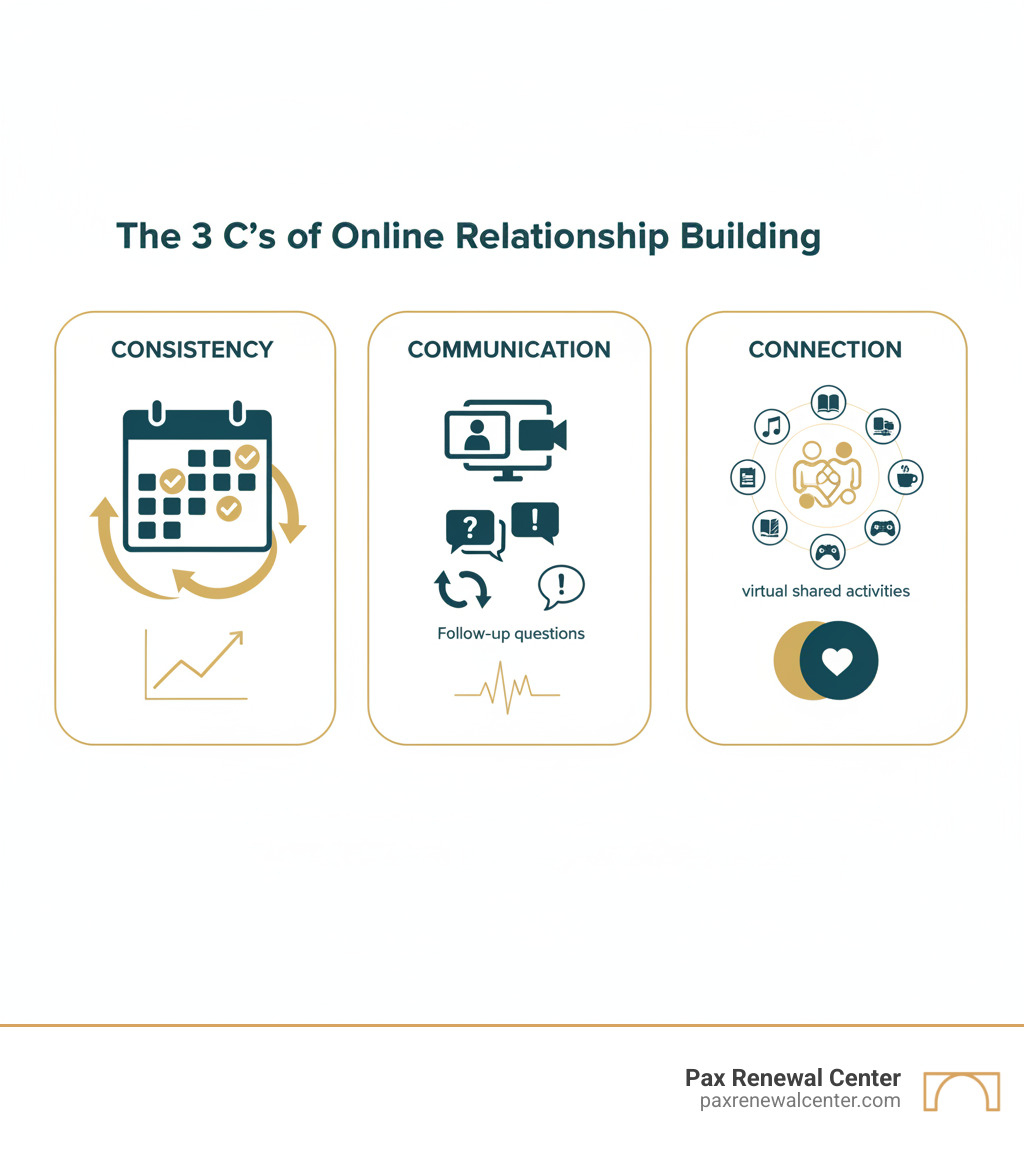 The 3 C's of Online Relationship Building

CONSISTENCY

COMMUNICATION

?

!

!

Follow-up questions

CONNECTION

virtual shared activities

Pax Renewal Center
paxrenewalcenter.com