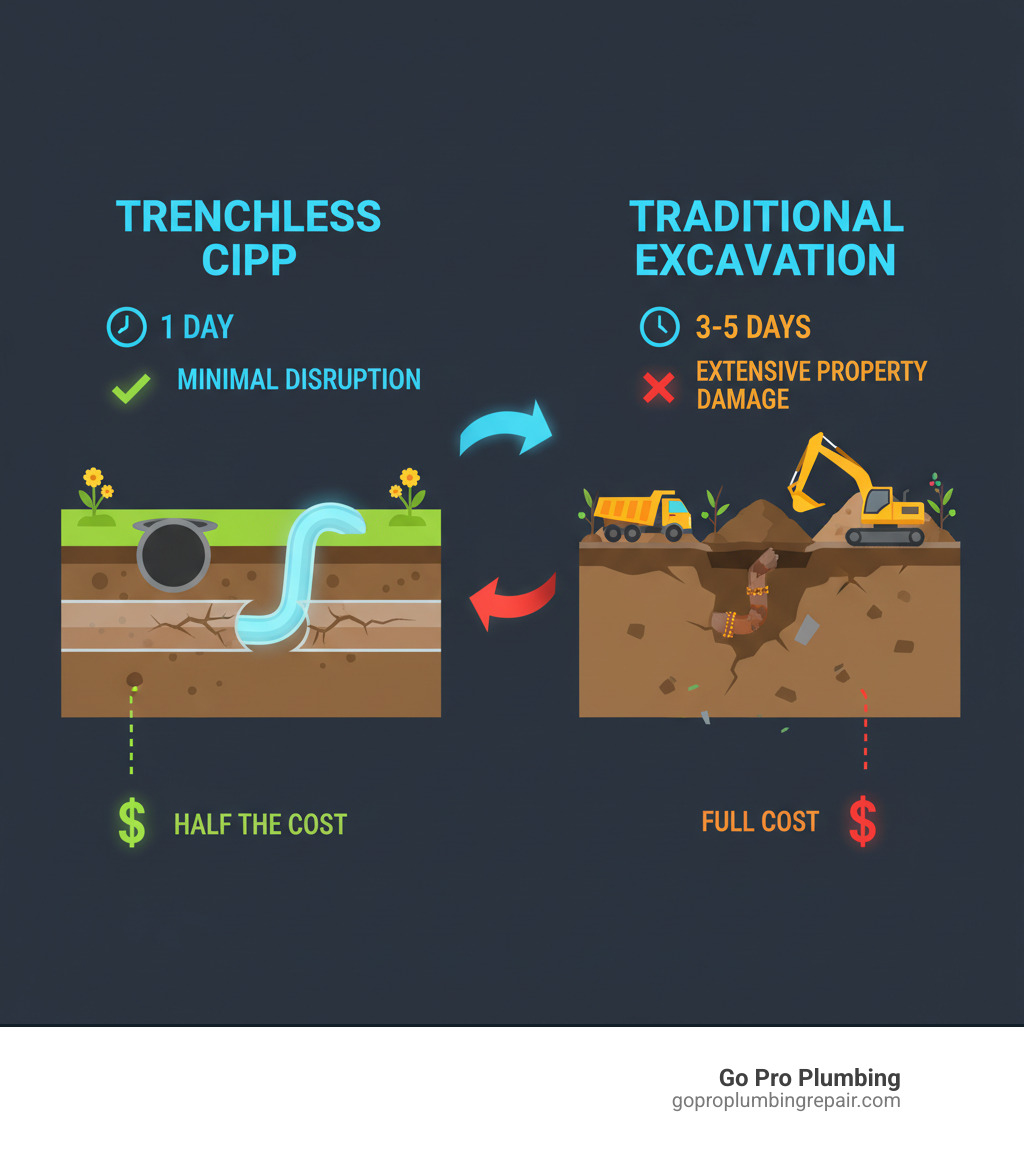 TRENCHLESS CIPP

1 DAY

MINIMAL DISRUPTION

$ HALF THE COST

TRADITIONAL EXCAVATION

3-5 DAYS

EXTENSIVE PROPERTY DAMAGE

FULL COST $

Go Pro Plumbing
goproplumbingrepair.com