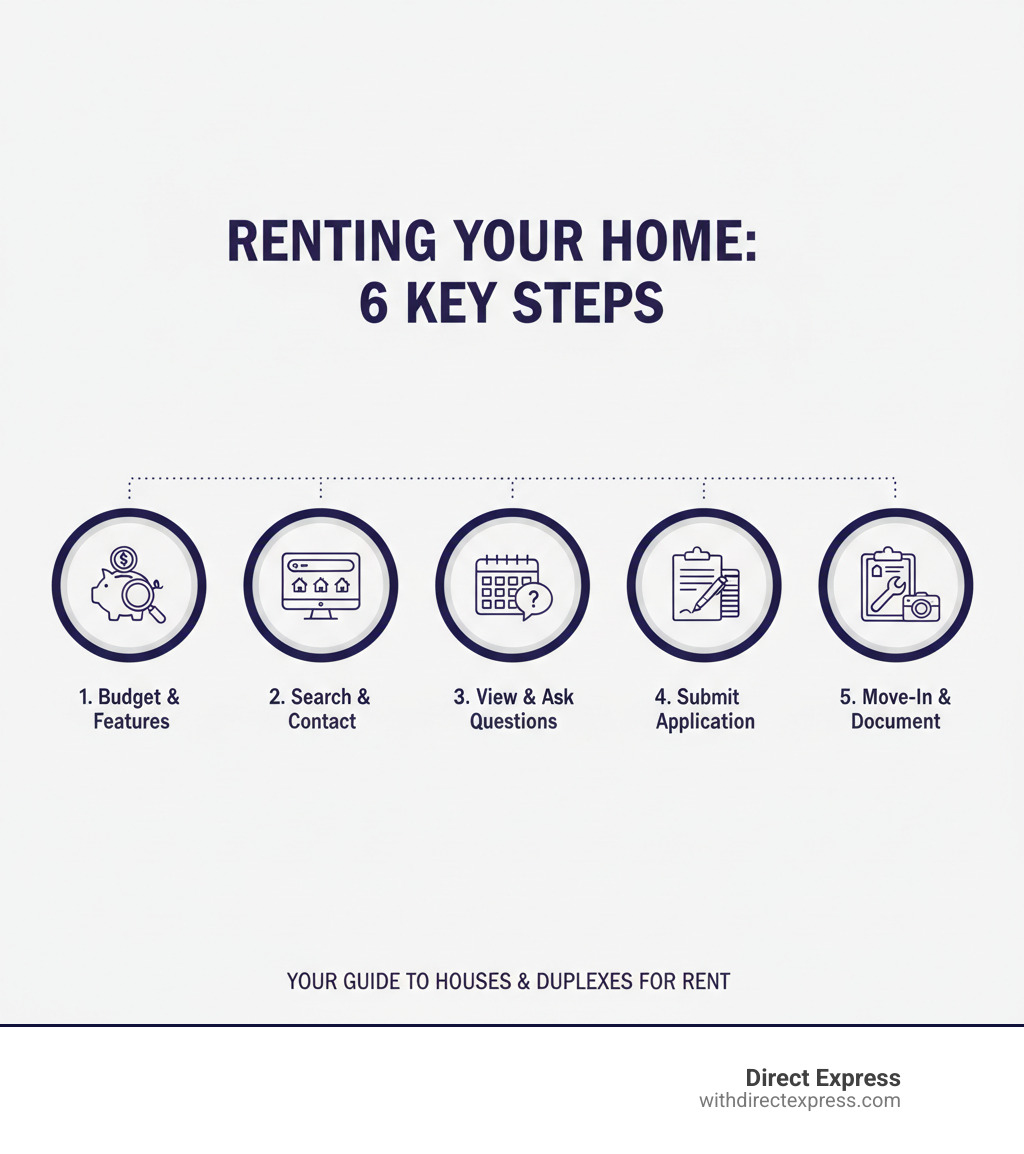 RENTING YOUR HOME:
6 KEY STEPS

1. Budget & Features

2. Search & Contact

3. View & Ask Questions

4. Submit Application

5. Move-In & Document

YOUR GUIDE TO HOUSES & DUPLEXES FOR RENT

Direct Express
withdirectexpress.com