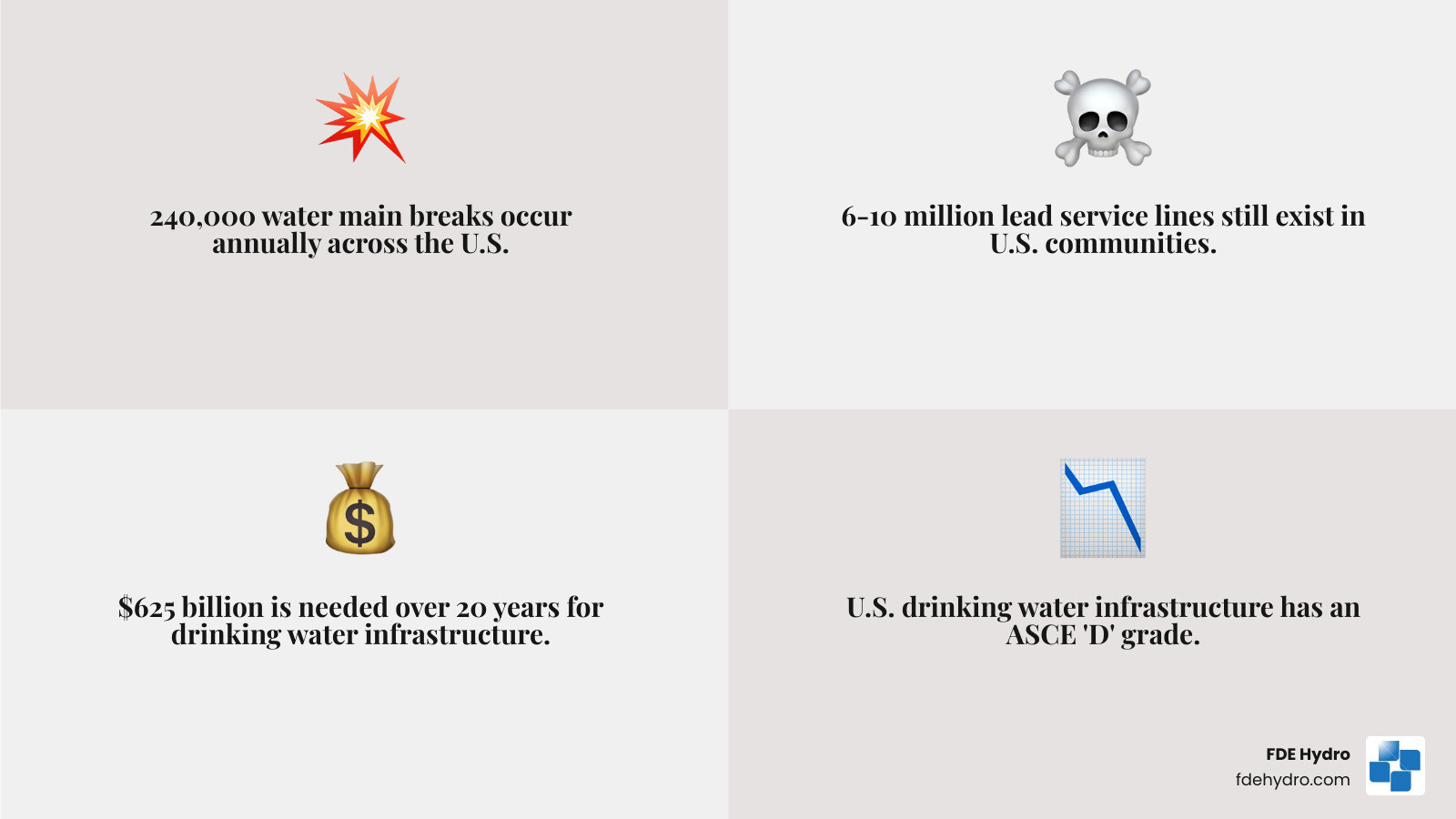 240,000 water main breaks occur annually across the U.S.

6-10 million lead service lines still exist in U.S. communities.

$625 billion is needed over 20 years for drinking water infrastructure.

U.S. drinking water infrastructure has an ASCE 'D' grade.

FDE Hydro
fdehydro.com